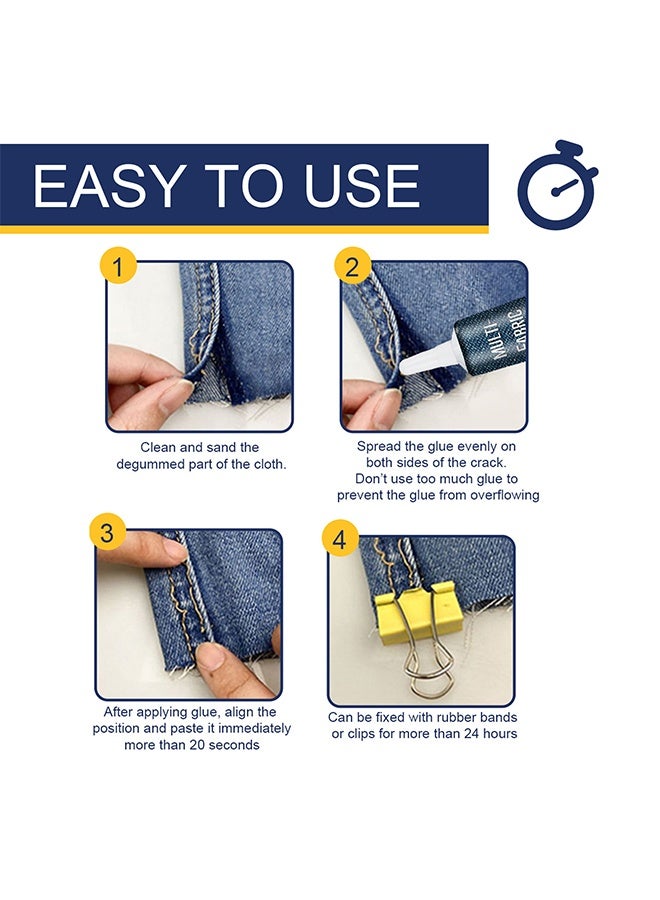 EASY TO USE

1

Clean and sand the degummed part of the cloth.

2

MULTI FABRIC

Spread the glue evenly on both sides of the crack. Don't use too much glue to prevent the glue from overflowing

3

After applying glue, align the position and paste it immediately more than 20 seconds

4

Can be fixed with rubber bands or clips for more than 24 hours