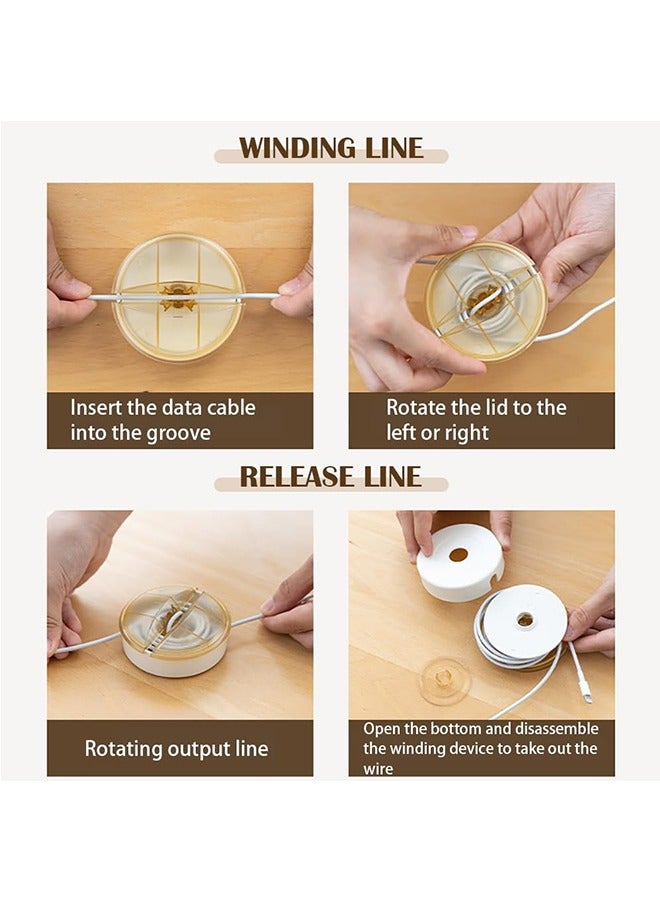 WINDING LINE

Insert the data cable into the groove

Rotate the lid to the left or right

RELEASE LINE

Rotating output line

Open the bottom and disassemble the winding device to take out the wire