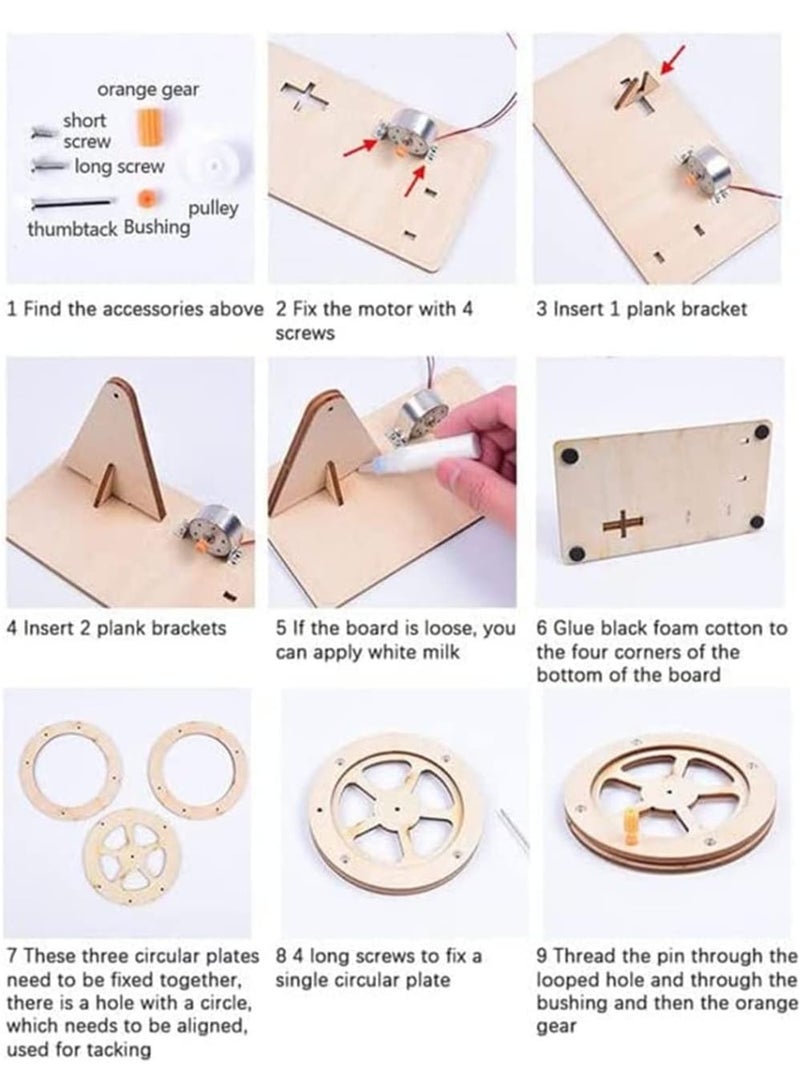 orange gear
short screw
long screw
pulley
thumbtack Bushing

1 Find the accessories above

2 Fix the motor with 4 screws

3 Insert 1 plank bracket

4 Insert 2 plank brackets

5 If the board is loose, you can apply white milk

6 Glue black foam cotton to the four corners of the bottom of the board

7 These three circular plates need to be fixed together, there is a hole with a circle, which needs to be aligned, used for tacking

8 4 long screws to fix a single circular plate

9 Thread the pin through the looped hole and through the bushing and then the orange gear