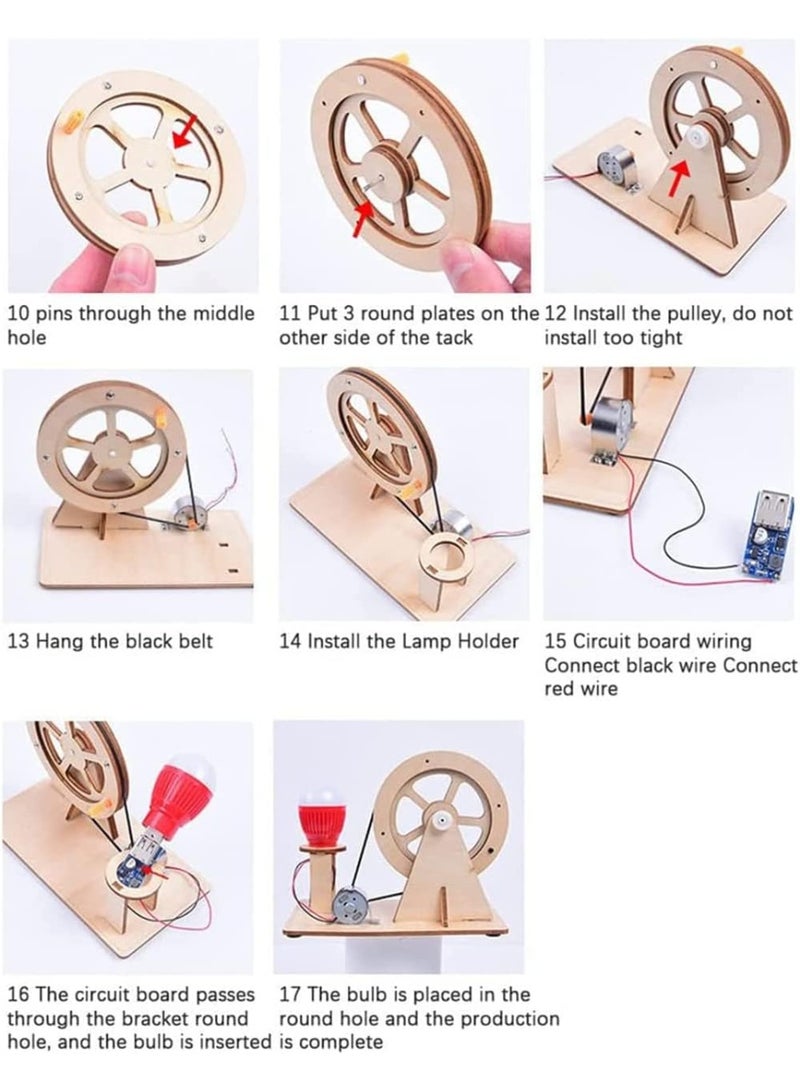 10 pins through the middle hole

11 Put 3 round plates on the other side of the tack

12 Install the pulley, do not install too tight

13 Hang the black belt

14 Install the Lamp Holder

15 Circuit board wiring Connect black wire Connect red wire

16 The circuit board passes through the bracket round hole, and the bulb is inserted

17 The bulb is placed in the round hole and the production is complete