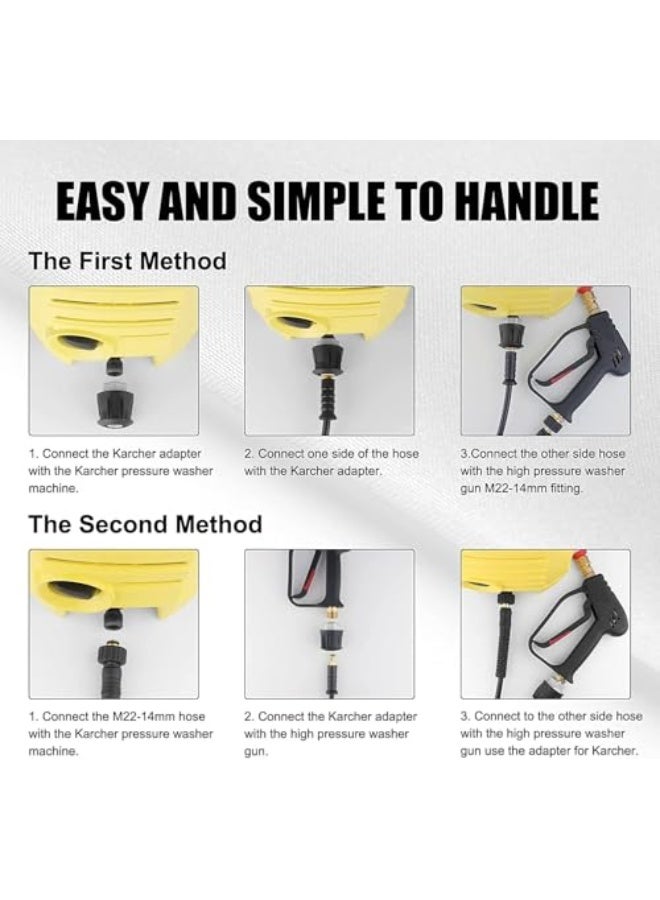 EASY AND SIMPLE TO HANDLE

The First Method

1. Connect the Karcher adapter with the Karcher pressure washer machine.

2. Connect one side of the hose with the Karcher adapter.

3.Connect the other side hose with the high pressure washer gun M22-14mm fitting.

The Second Method

1. Connect the M22-14mm hose with the Karcher pressure washer machine.

2. Connect the Karcher adapter with the high pressure washer gun.

3. Connect to the other side hose with the high pressure washer gun use the adapter for Karcher.