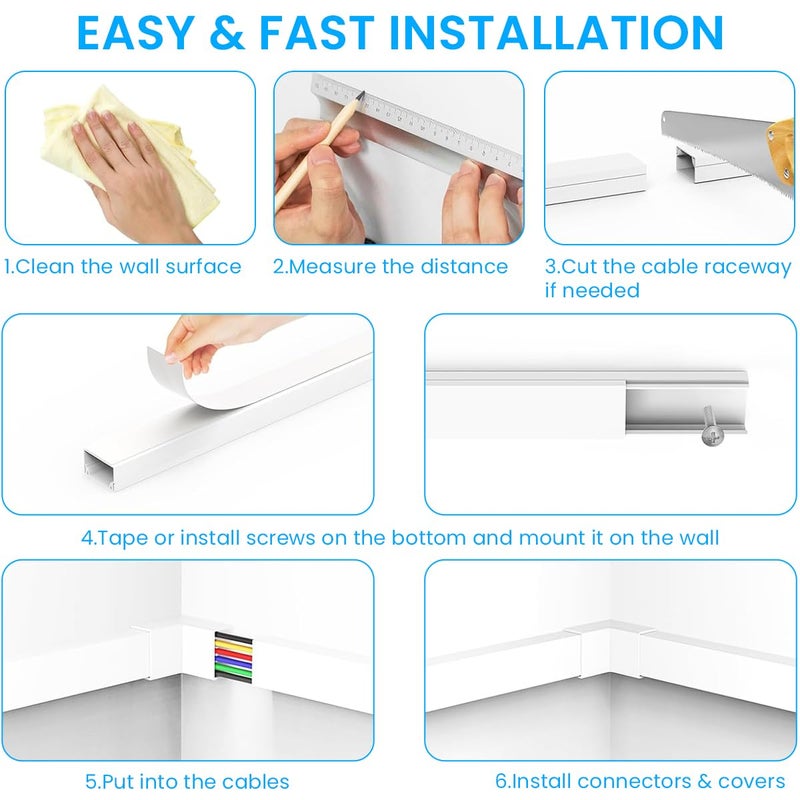 EASY & FAST INSTALLATION

1.Clean the wall surface

2.Measure the distance

3.Cut the cable raceway if needed

4.Tape or install screws on the bottom and mount it on the wall

5.Put into the cables

6.Install connectors & covers