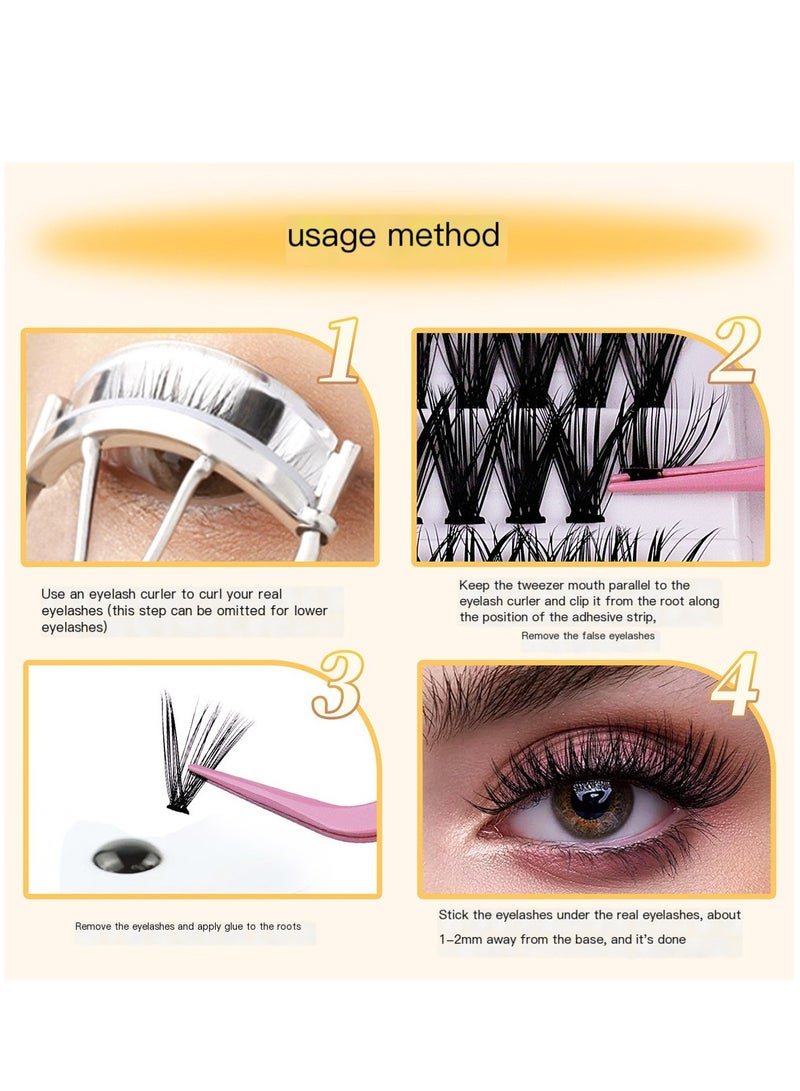 usage method

1

Use an eyelash curler to curl your real eyelashes (this step can be omitted for lower eyelashes)

2

Keep the tweezer mouth parallel to the eyelash curler and clip it from the root along the position of the adhesive strip,

Remove the false eyelashes

3

Remove the eyelashes and apply glue to the roots

4

Stick the eyelashes under the real eyelashes, about 1-2mm away from the base, and it's done