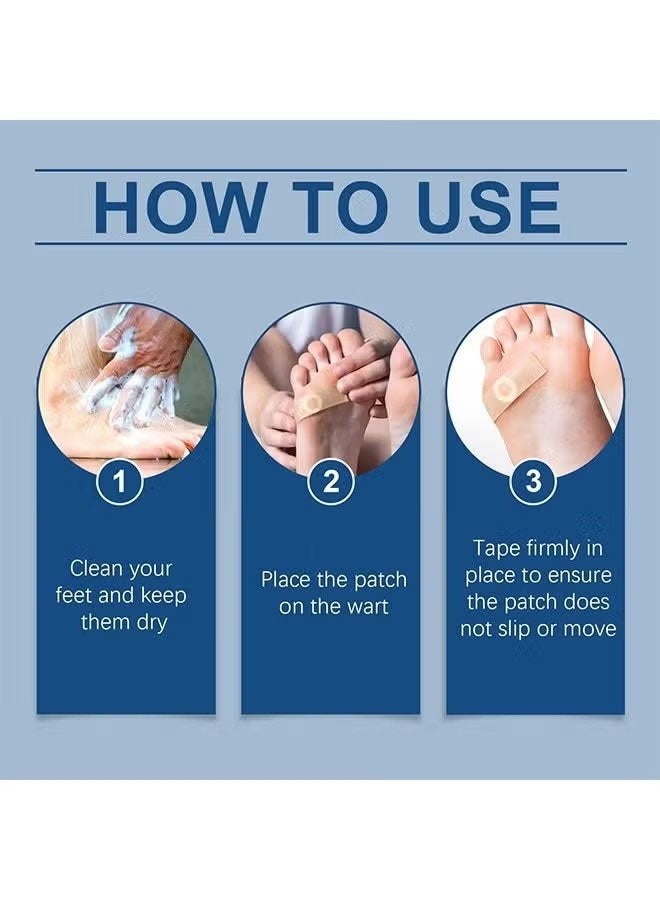 HOW TO USE

1

Clean your feet and keep them dry

2

Place the patch on the wart

3

Tape firmly in place to ensure the patch does not slip or move