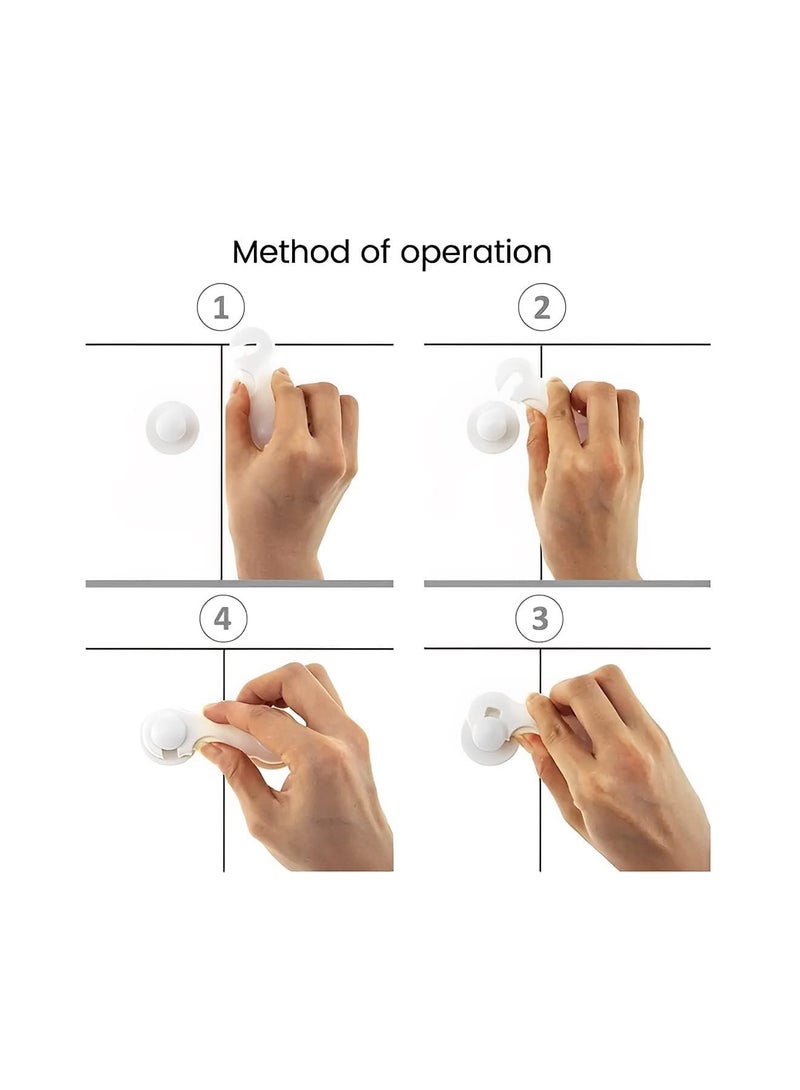 Method of operation

1

2

4

3