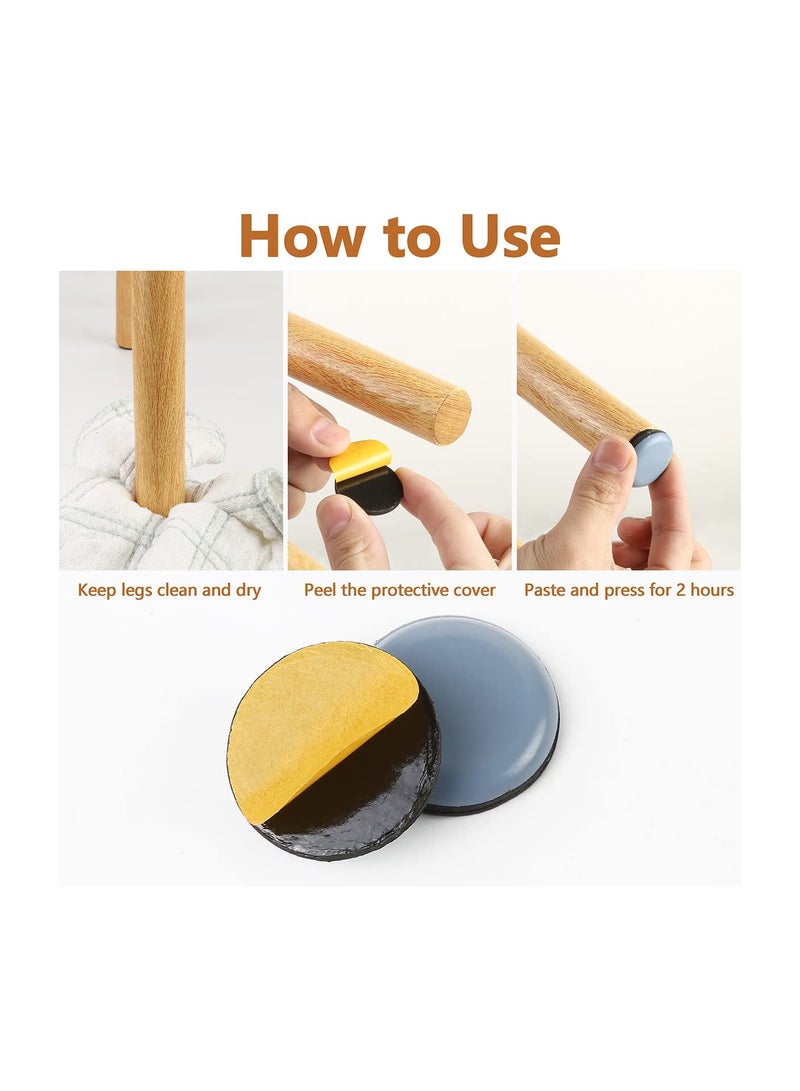 How to Use

Keep legs clean and dry

Peel the protective cover

Paste and press for 2 hours