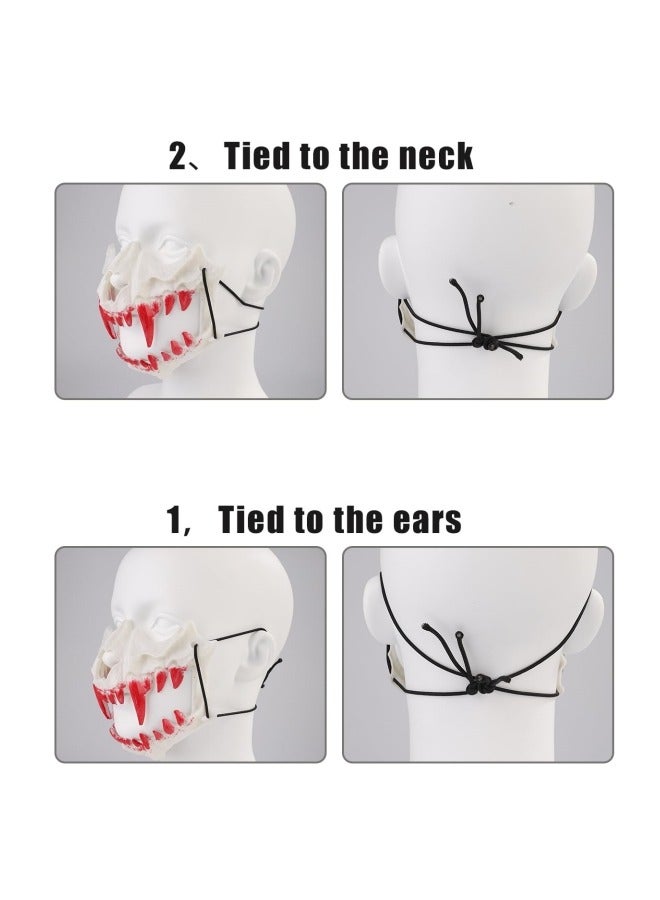 2、 Tied to the neck

1， Tied to the ears