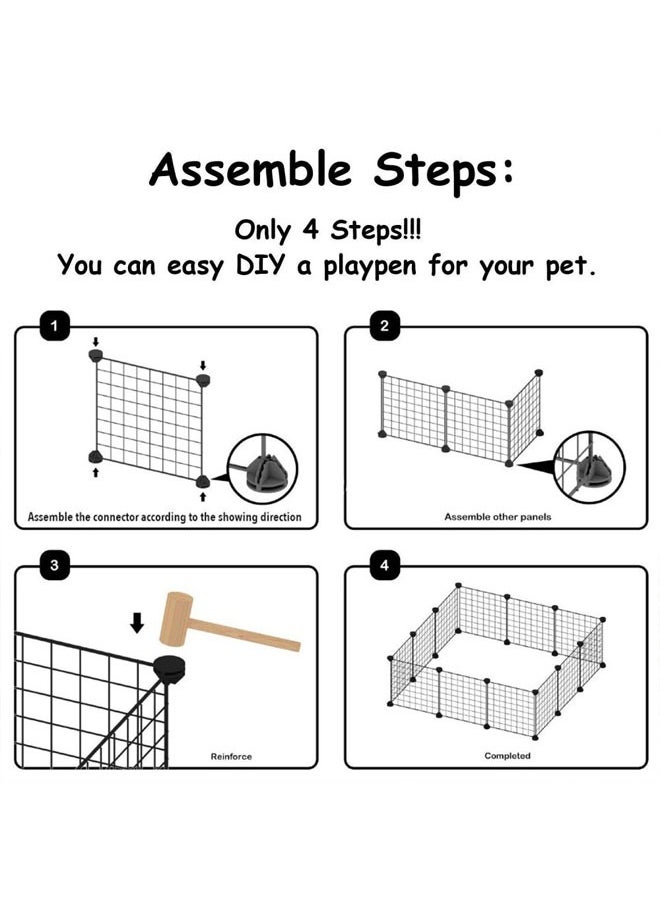 Assemble Steps:

Only 4 Steps!!!
You can easy DIY a playpen for your pet.

1

Assemble the connector according to the showing direction

2

Assemble other panels

3

Reinforce

4

Completed