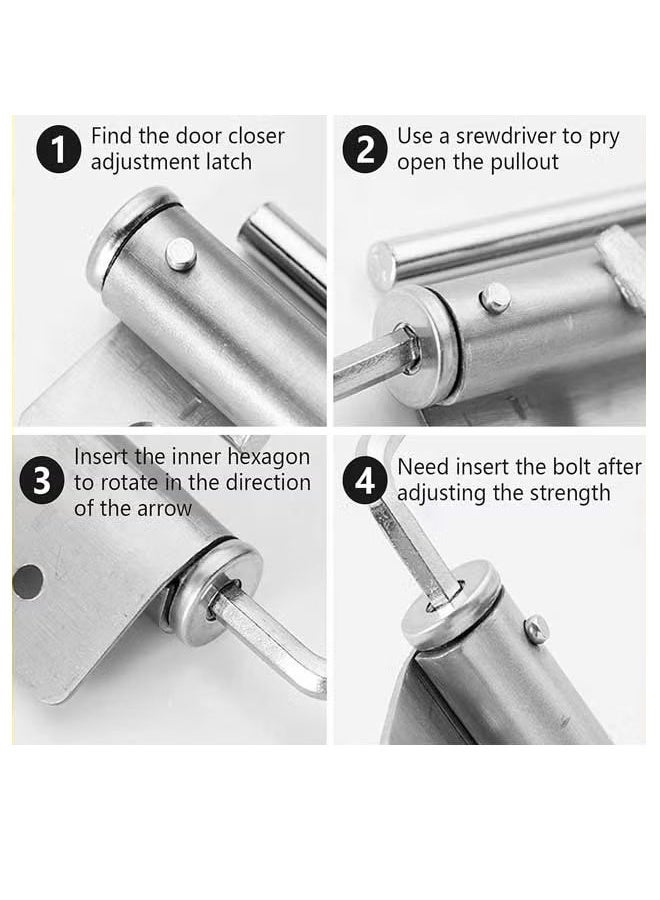 1 Find the door closer adjustment latch

2 Use a srewdriver to pry open the pullout

3 Insert the inner hexagon to rotate in the direction of the arrow

4 Need insert the bolt after adjusting the strength