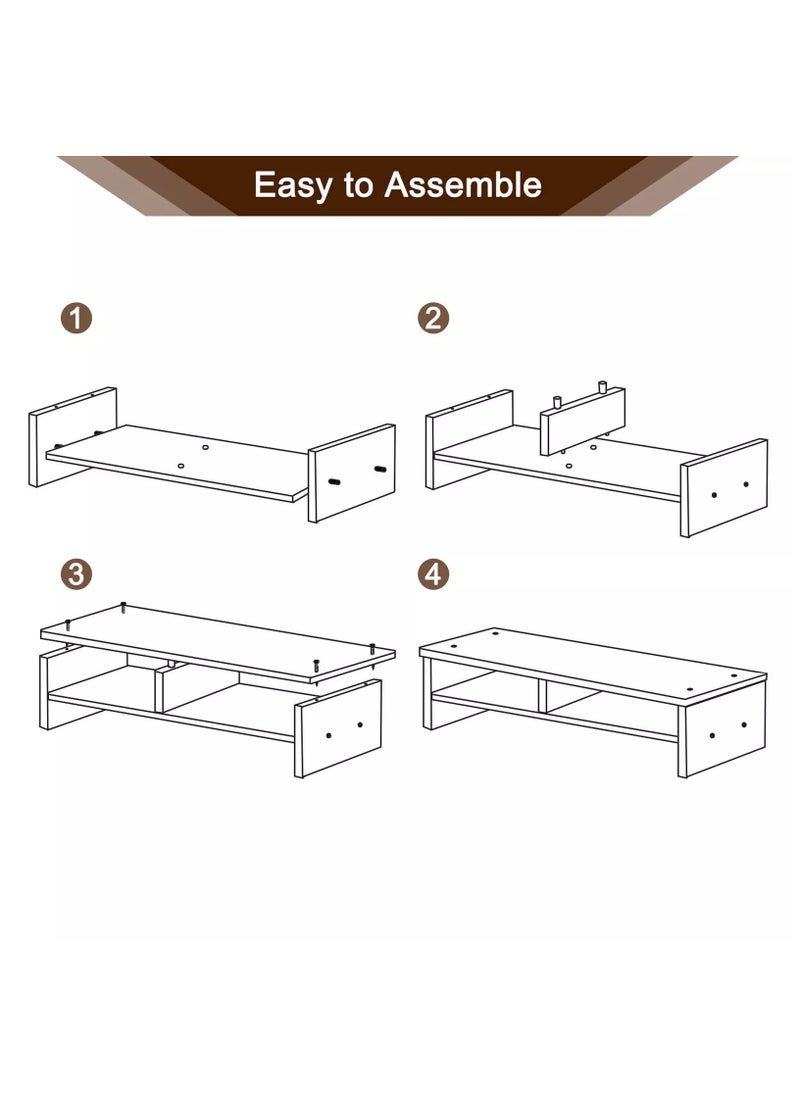 Easy to Assemble

1

2

3

4