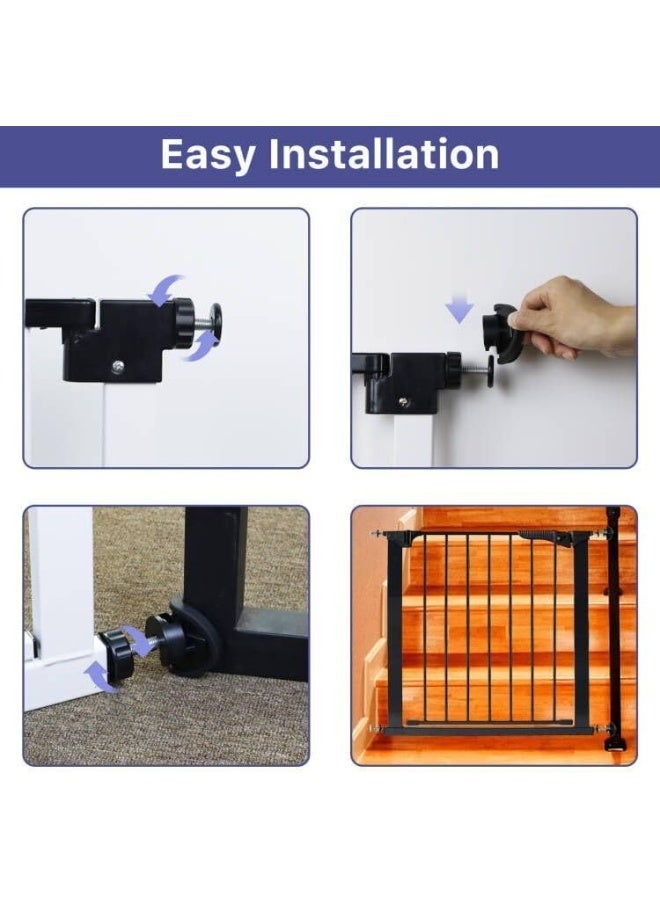 Easy Installation