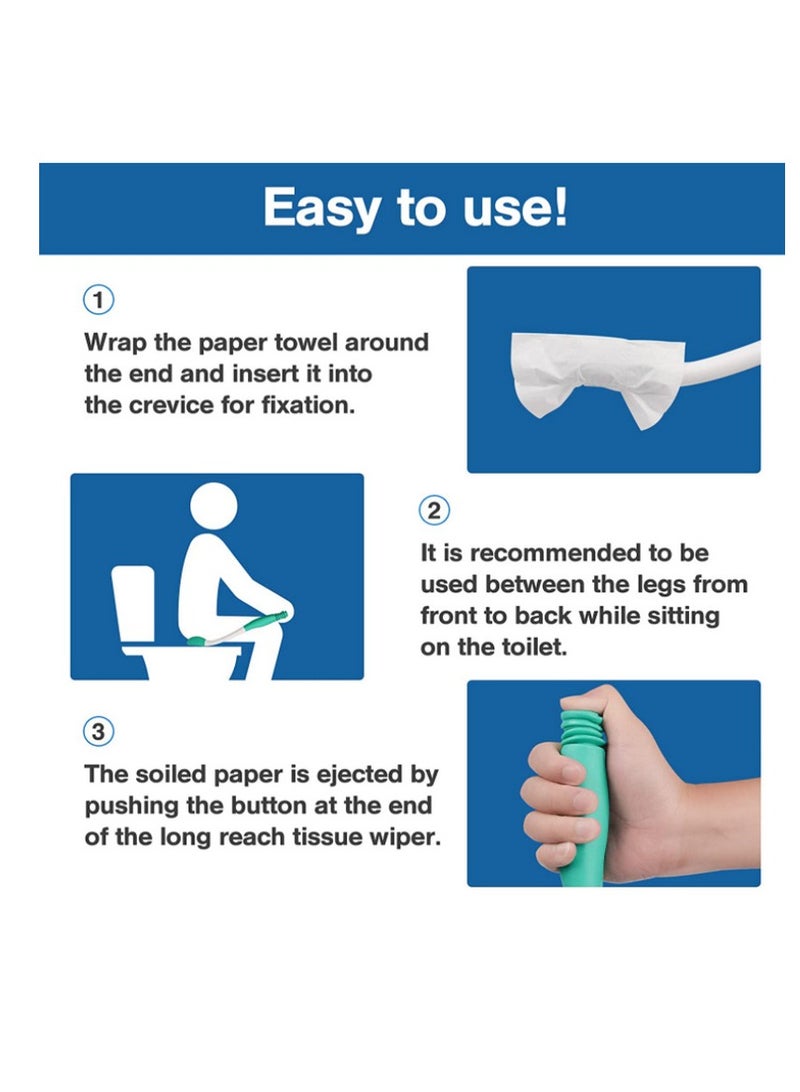 Easy to use!

1

Wrap the paper towel around the end and insert it into the crevice for fixation.

2

It is recommended to be used between the legs from front to back while sitting on the toilet.

3

The soiled paper is ejected by pushing the button at the end of the long reach tissue wiper.