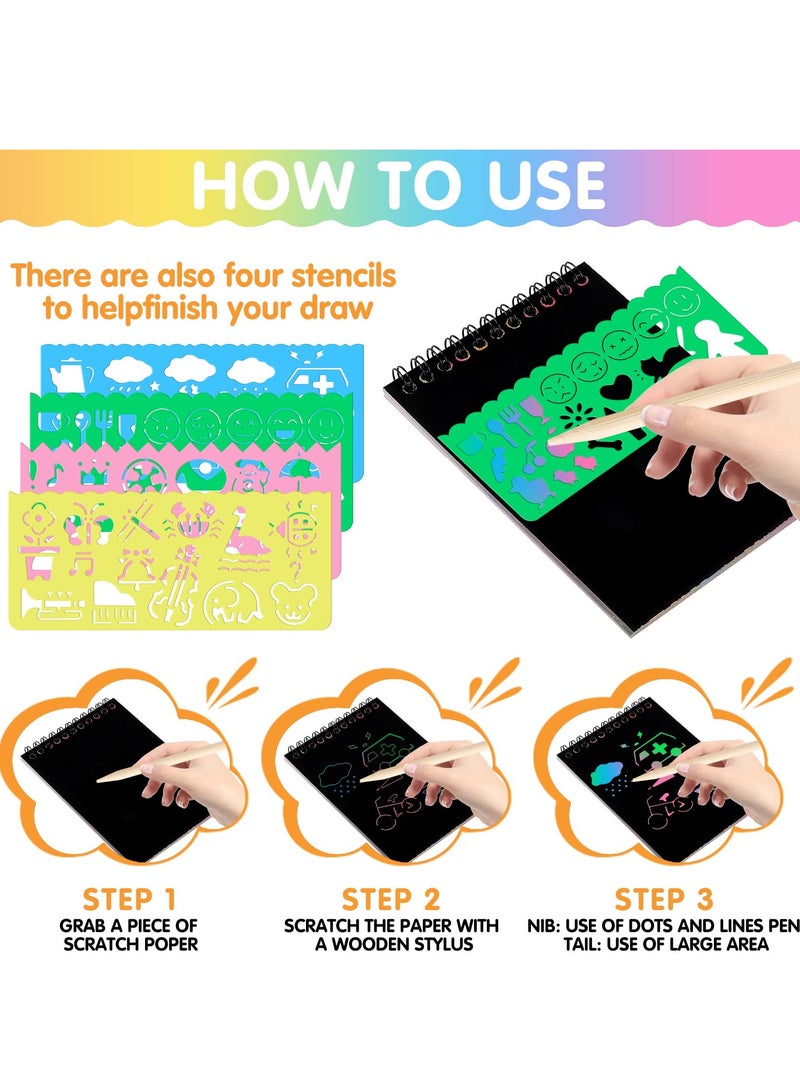 HOW TO USE

There are also four stencils to helpfinish your draw

STEP 1
GRAB A PIECE OF SCRATCH POPER

STEP 2
SCRATCH THE PAPER WITH A WOODEN STYLUS

STEP 3
NIB: USE OF DOTS AND LINES PEN
TAIL: USE OF LARGE AREA