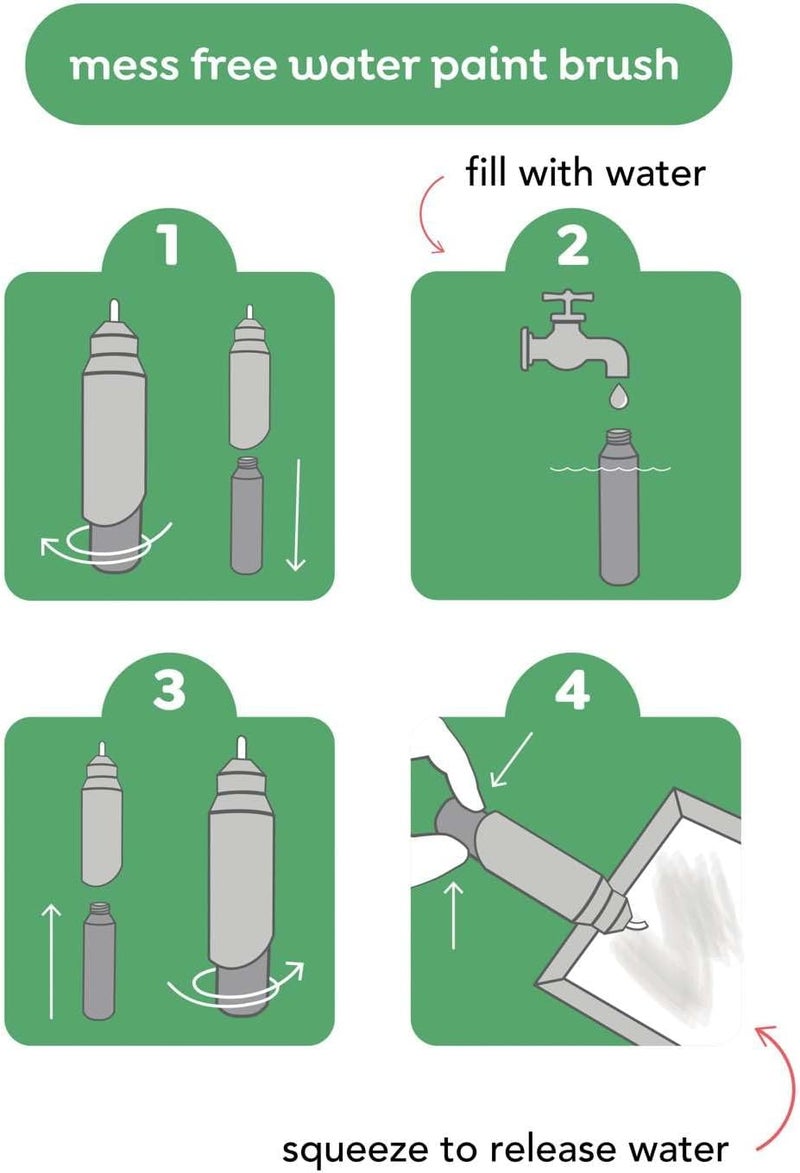 mess free water paint brush

fill with water

1

2

3

4

squeeze to release water