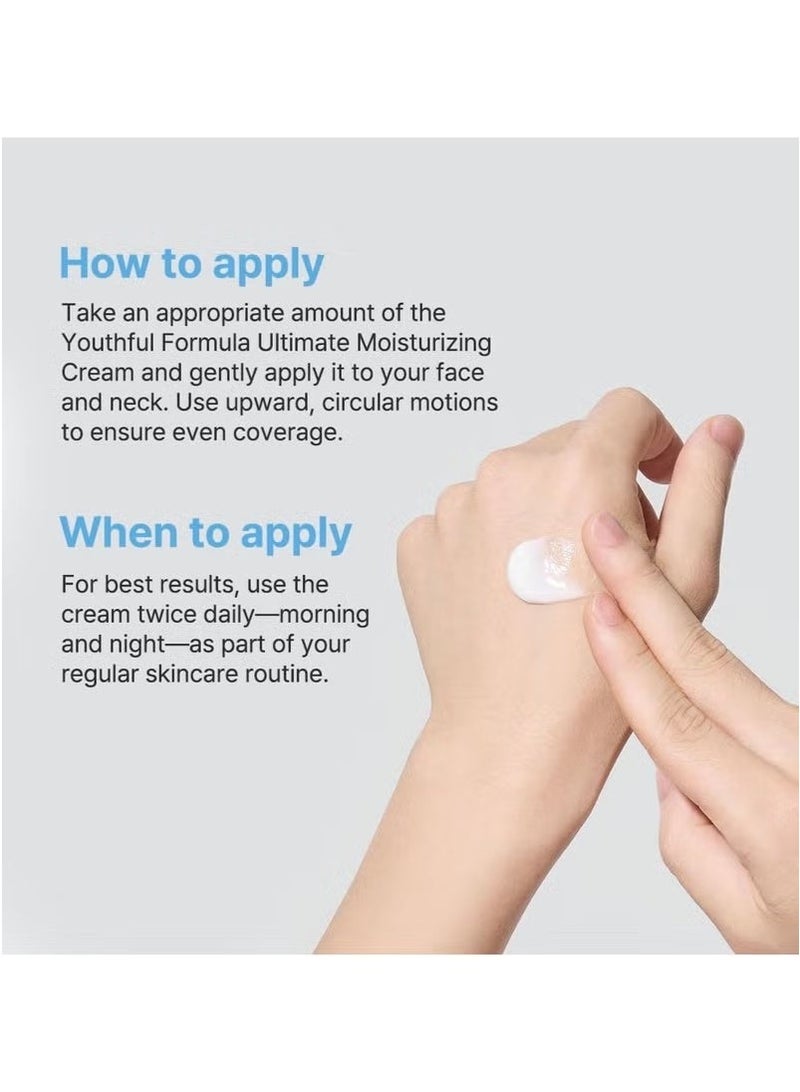 How to apply

Take an appropriate amount of the Youthful Formula Ultimate Moisturizing Cream and gently apply it to your face and neck. Use upward, circular motions to ensure even coverage.

When to apply

For best results, use the cream twice daily—morning and night—as part of your regular skincare routine.