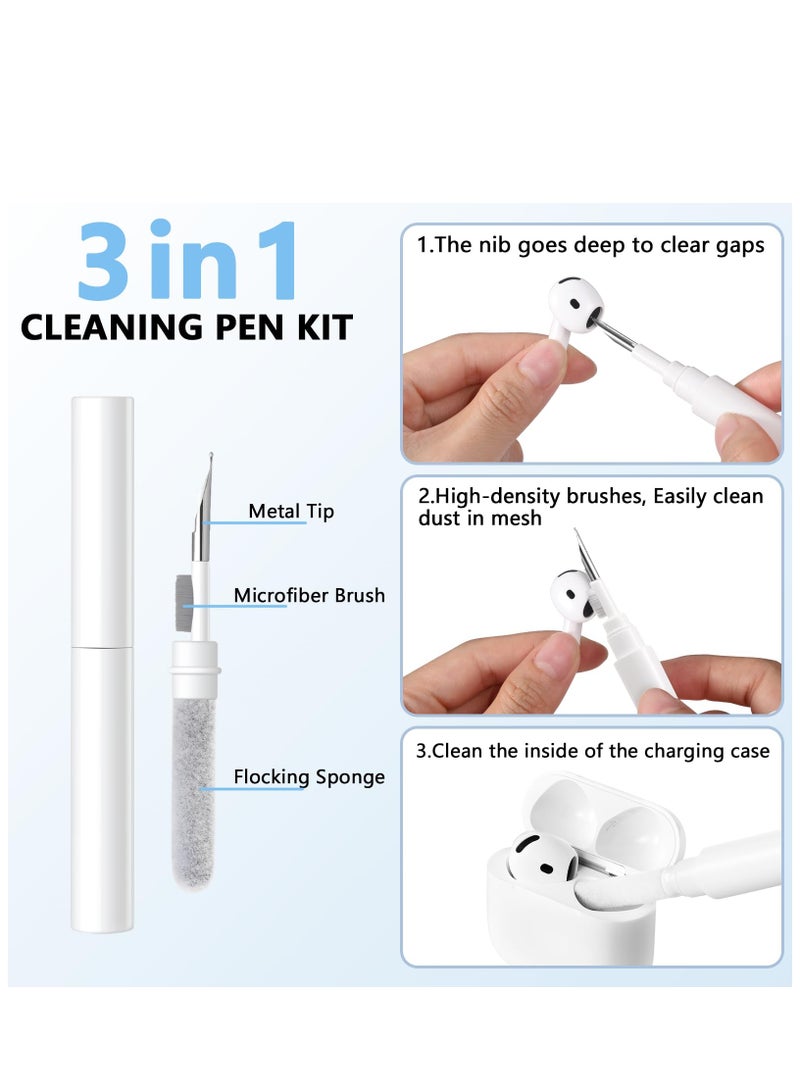 3 in 1
CLEANING PEN KIT

Metal Tip

Microfiber Brush

Flocking Sponge

1.The nib goes deep to clear gaps

2.High-density brushes, Easily clean dust in mesh

3.Clean the inside of the charging case