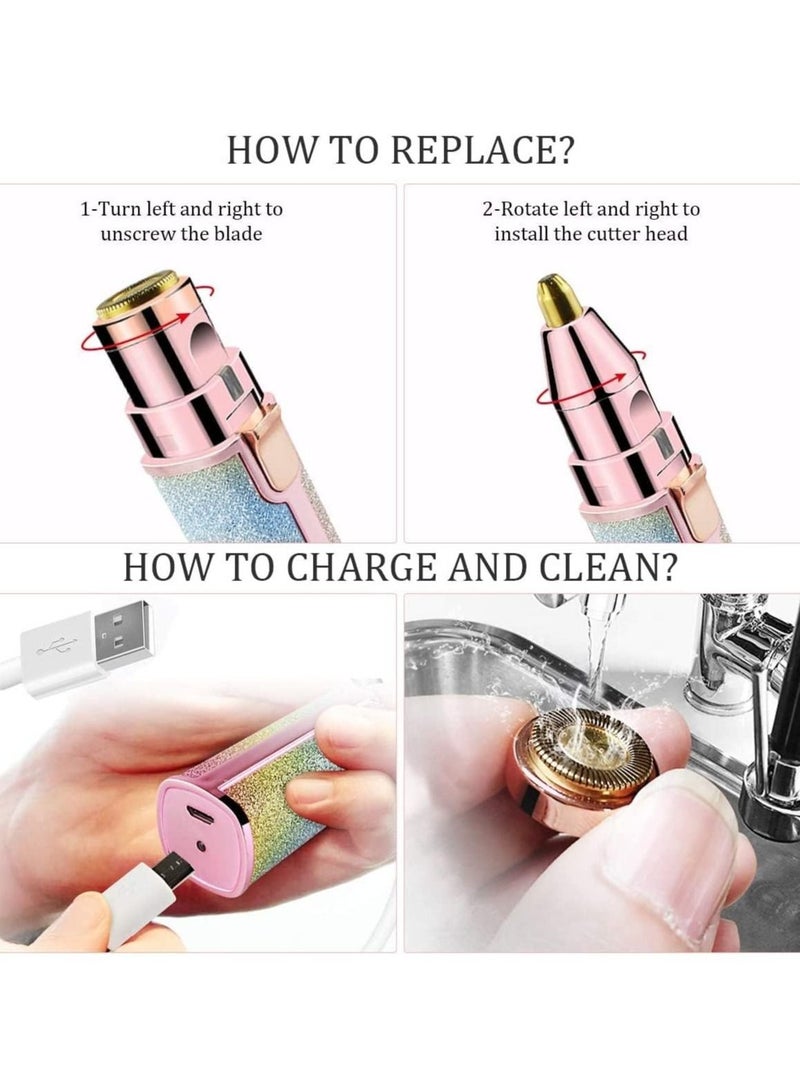 HOW TO REPLACE?

1-Turn left and right to unscrew the blade

2-Rotate left and right to install the cutter head

HOW TO CHARGE AND CLEAN?