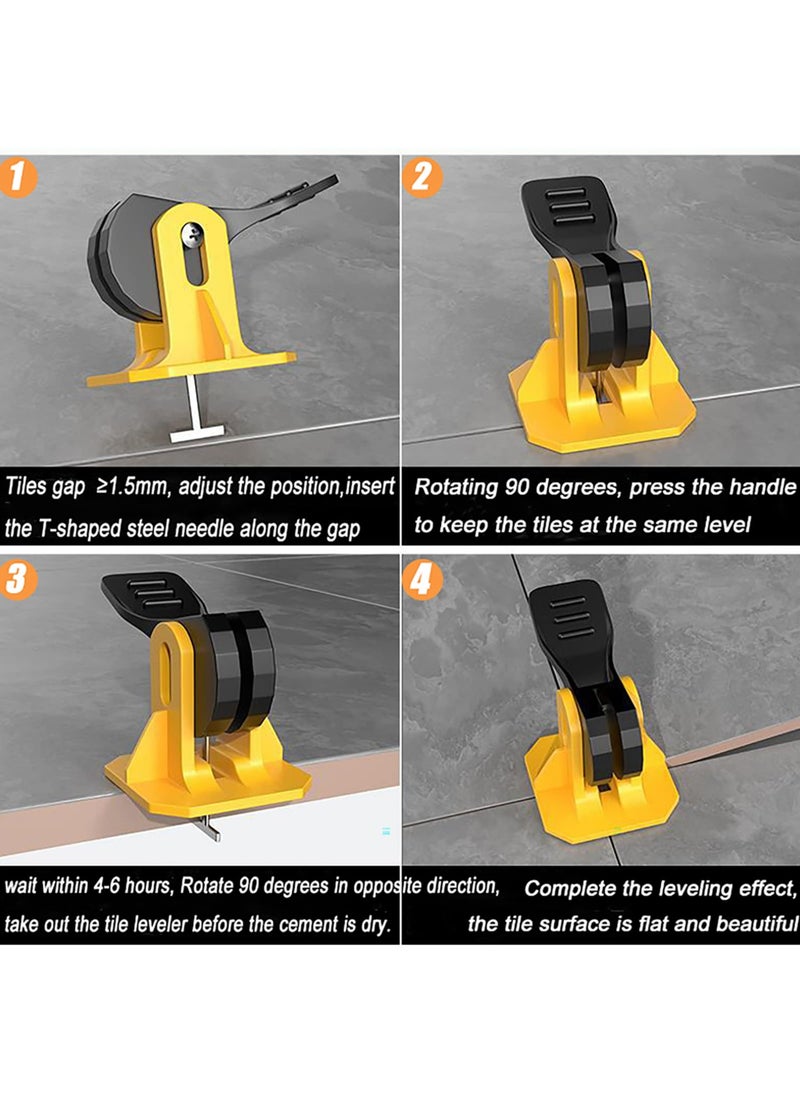 1

Tiles gap ≥1.5mm, adjust the position,insert the T-shaped steel needle along the gap

2

Rotating 90 degrees, press the handle to keep the tiles at the same level

3

wait within 4-6 hours, Rotate 90 degrees in opposite direction, take out the tile leveler before the cement is dry.

4

Complete the leveling effect, the tile surface is flat and beautiful