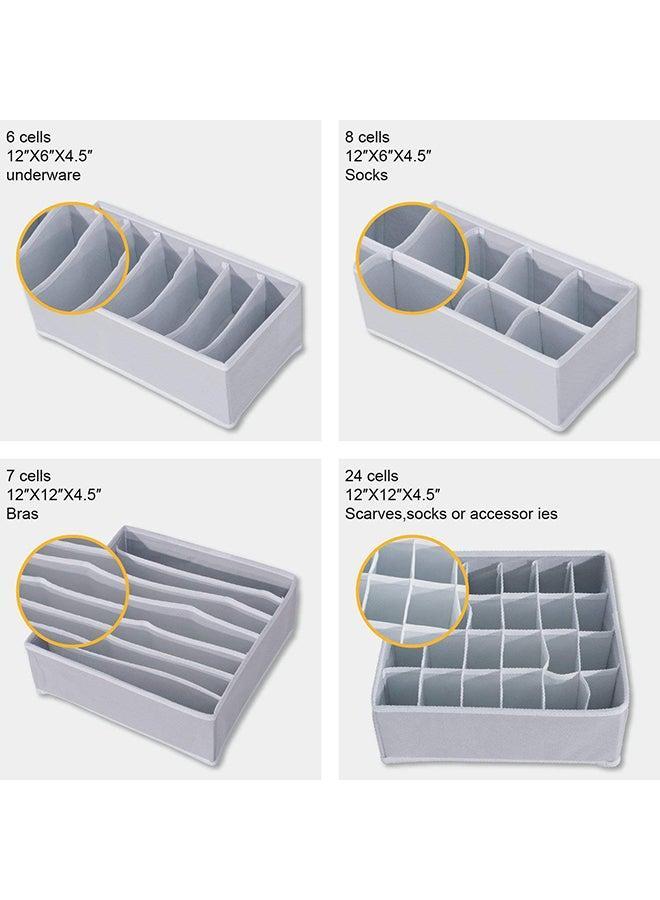 6 cells
12"X6"X4.5"
underware

8 cells
12"X6"X4.5"
Socks

7 cells
12"X12"X4.5"
Bras

24 cells
12"X12"X4.5"
Scarves,socks or accessor ies