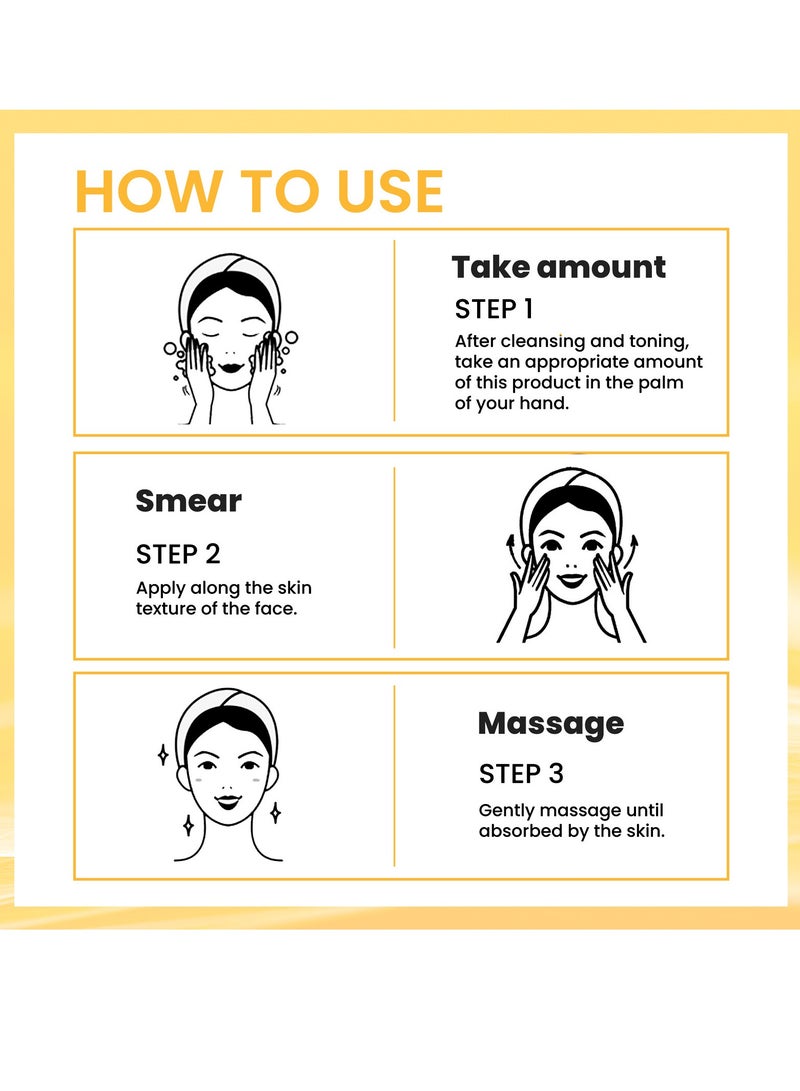 HOW TO USE

Take amount

STEP 1

After cleansing and toning, take an appropriate amount of this product in the palm of your hand.

Smear

STEP 2

Apply along the skin texture of the face.

Massage

STEP 3

Gently massage until absorbed by the skin.