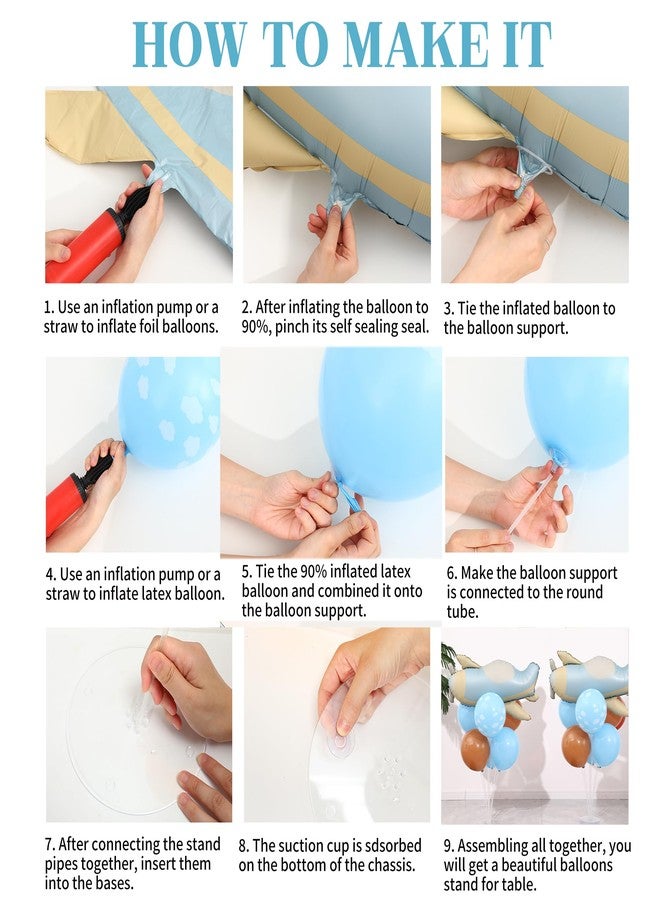 HOW TO MAKE IT

1. Use an inflation pump or a straw to inflate foil balloons.

2. After inflating the balloon to 90%, pinch its self sealing seal.

3. Tie the inflated balloon to the balloon support.

4. Use an inflation pump or a straw to inflate latex balloon.

5. Tie the 90% inflated latex balloon and combined it onto the balloon support.

6. Make the balloon support is connected to the round tube.

7. After connecting the stand pipes together, insert them into the bases.

8. The suction cup is sdsorbed on the bottom of the chassis.

9. Assembling all together, you will get a beautiful balloons stand for table.