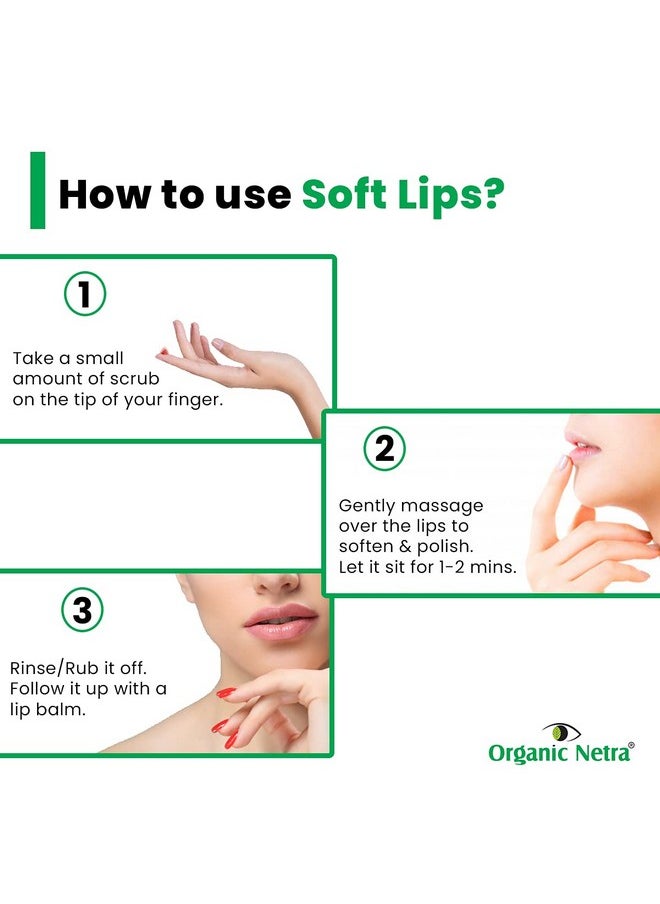 How to use Soft Lips?

1

Take a small amount of scrub on the tip of your finger.

2

Gently massage over the lips to soften & polish. Let it sit for 1-2 mins.

3

Rinse/Rub it off. Follow it up with a lip balm.

Organic Netra®