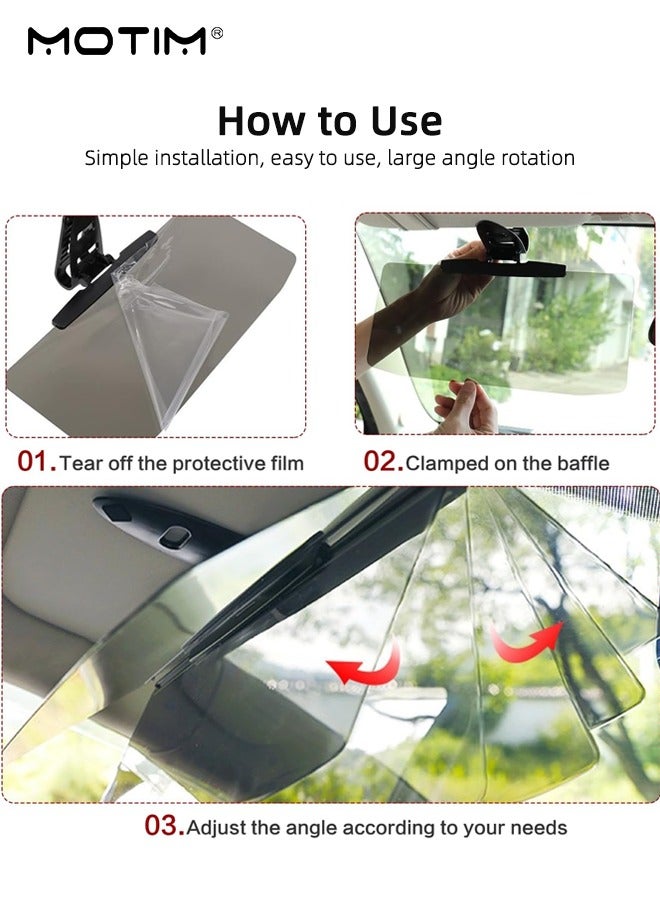 MOTIM®

How to Use

Simple installation, easy to use, large angle rotation

01.Tear off the protective film

02.Clamped on the baffle

03.Adjust the angle according to your needs