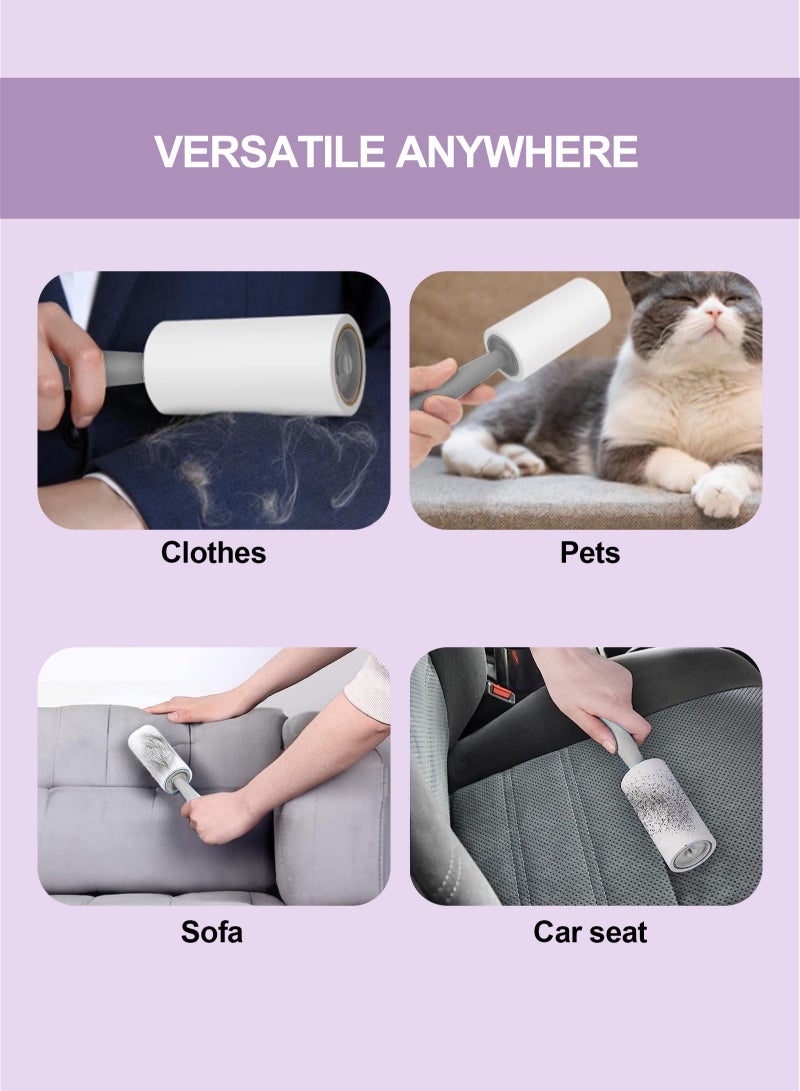 VERSATILE ANYWHERE

Clothes

Pets

Sofa

Car seat