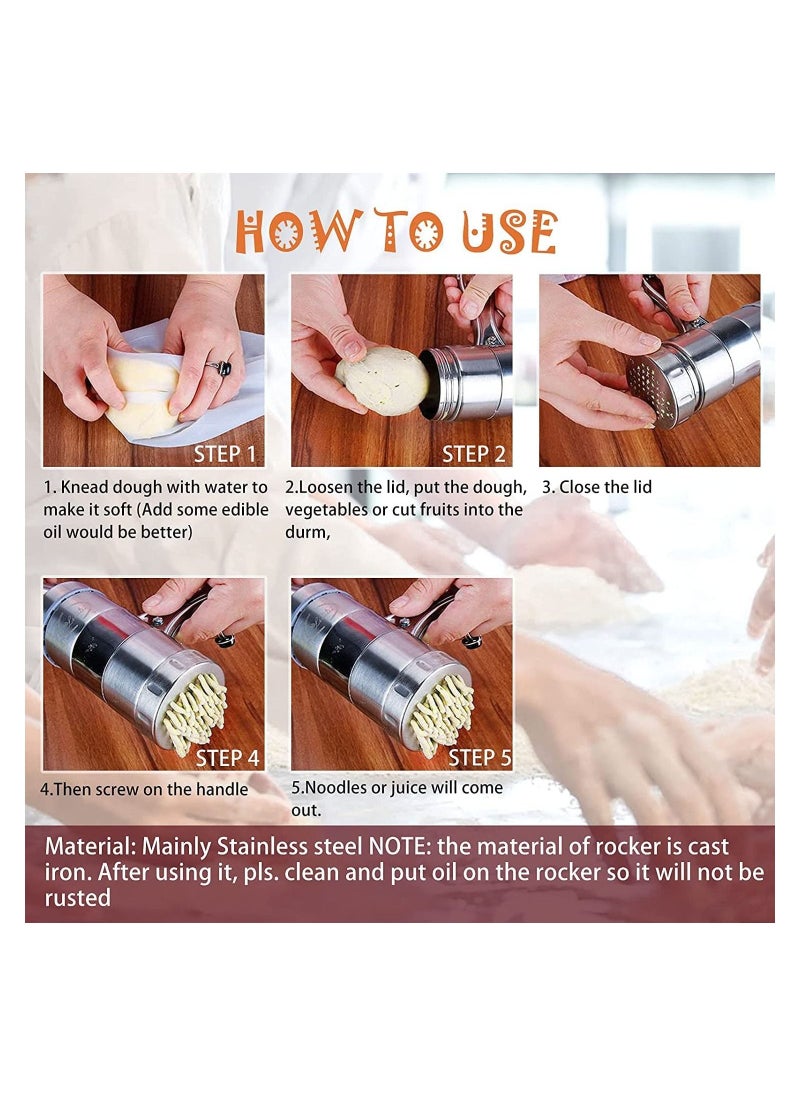 HOW TO USE

STEP 1

1. Knead dough with water to make it soft (Add some edible oil would be better)

STEP 2

2.Loosen the lid, put the dough, vegetables or cut fruits into the durm,

3. Close the lid

STEP 4

4.Then screw on the handle

STEP 5

5.Noodles or juice will come out.

Material: Mainly Stainless steel NOTE: the material of rocker is cast iron. After using it, pls. clean and put oil on the rocker so it will not be rusted