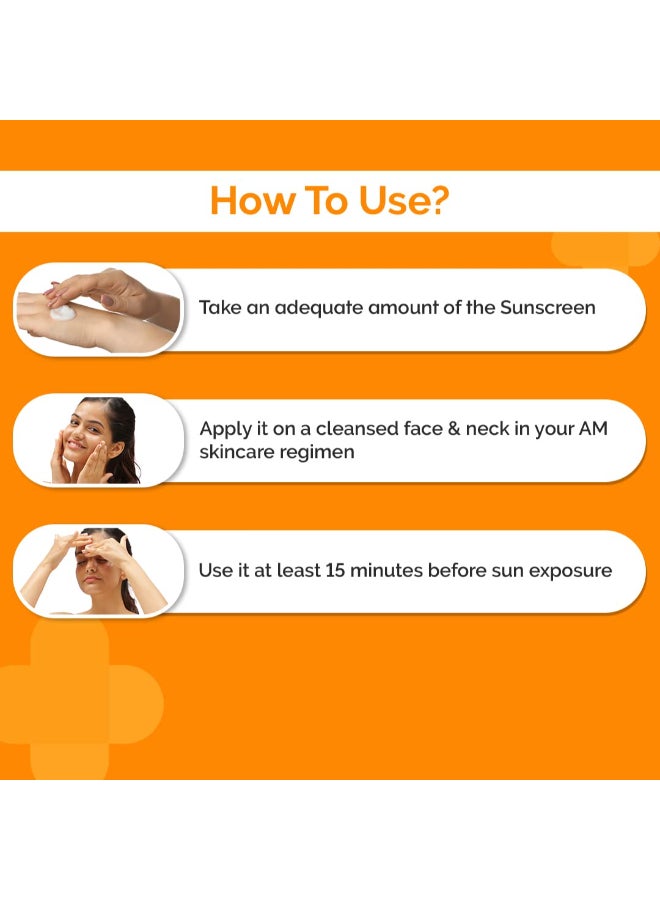 How To Use?

Take an adequate amount of the Sunscreen

Apply it on a cleansed face & neck in your AM skincare regimen

Use it at least 15 minutes before sun exposure