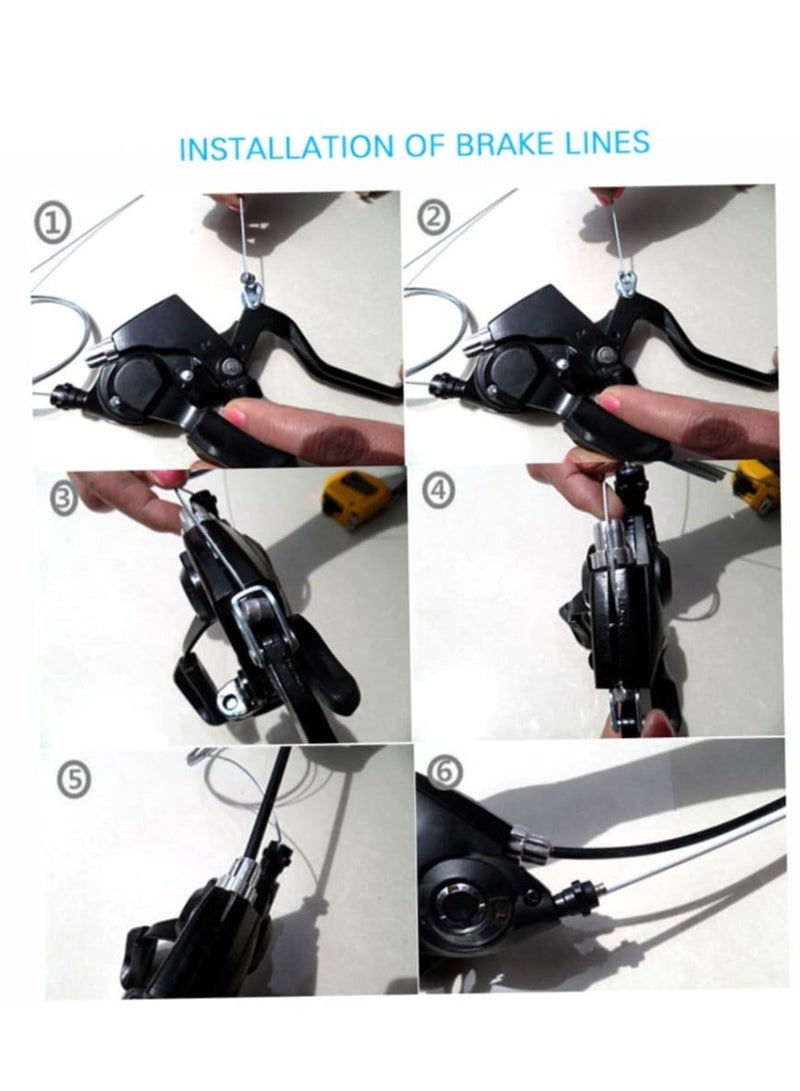 INSTALLATION OF BRAKE LINES

①

②

③

④

⑤

⑥