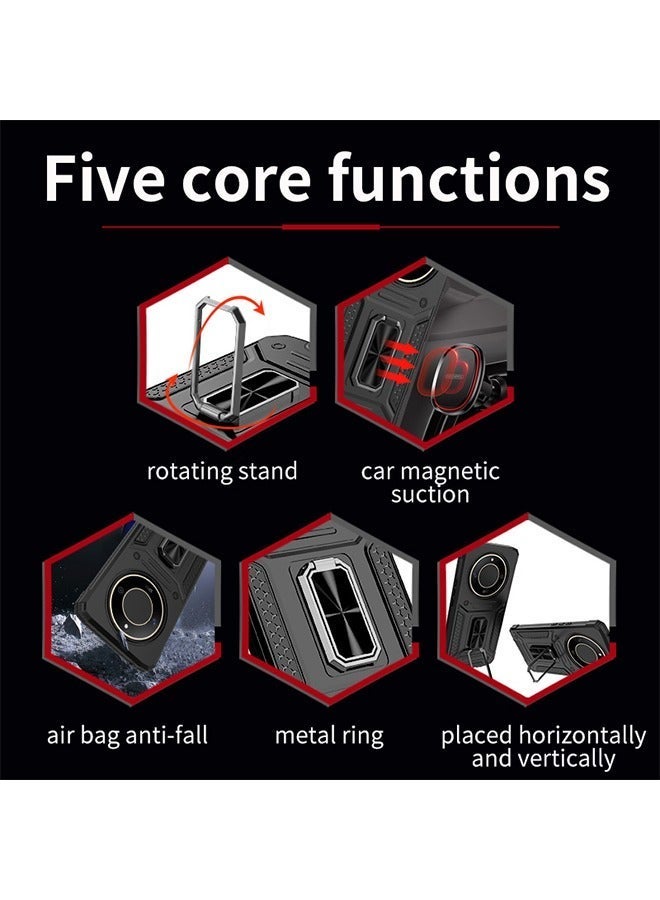 Five core functions

rotating stand

car magnetic suction

air bag anti-fall

metal ring

placed horizontally and vertically