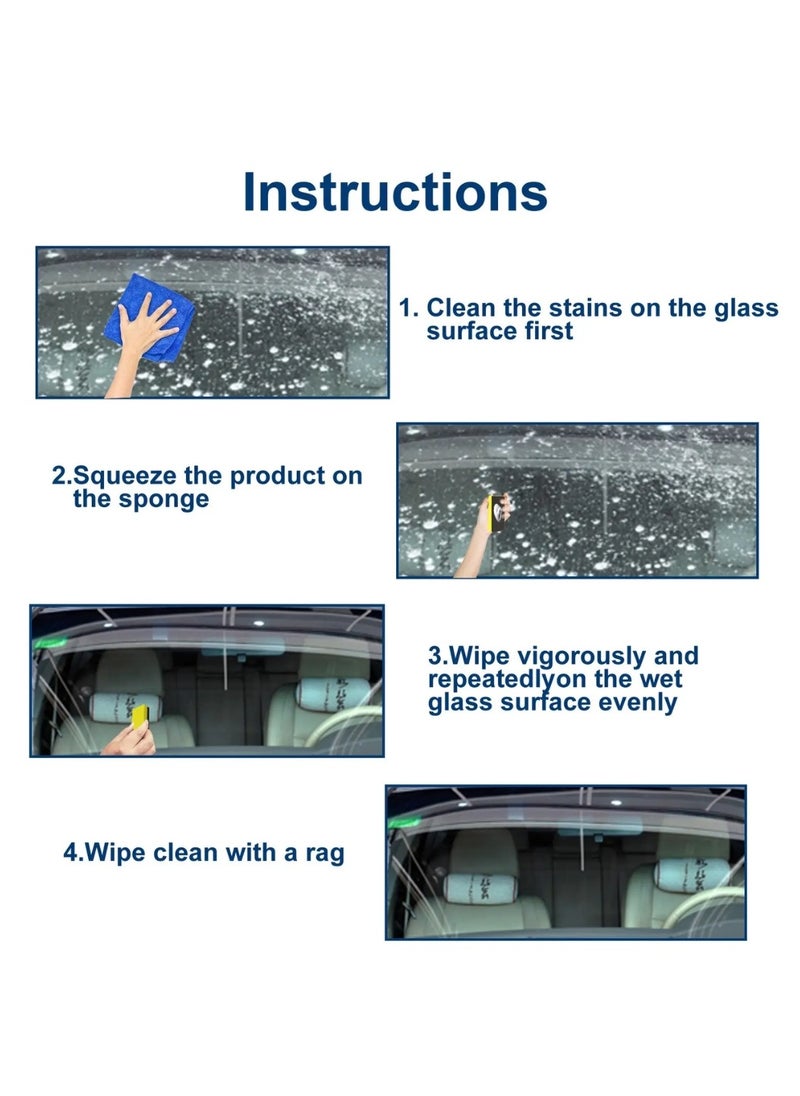 Instructions

1. Clean the stains on the glass surface first

2.Squeeze the product on the sponge

3.Wipe vigorously and repeatedlyon the wet glass surface evenly

4.Wipe clean with a rag