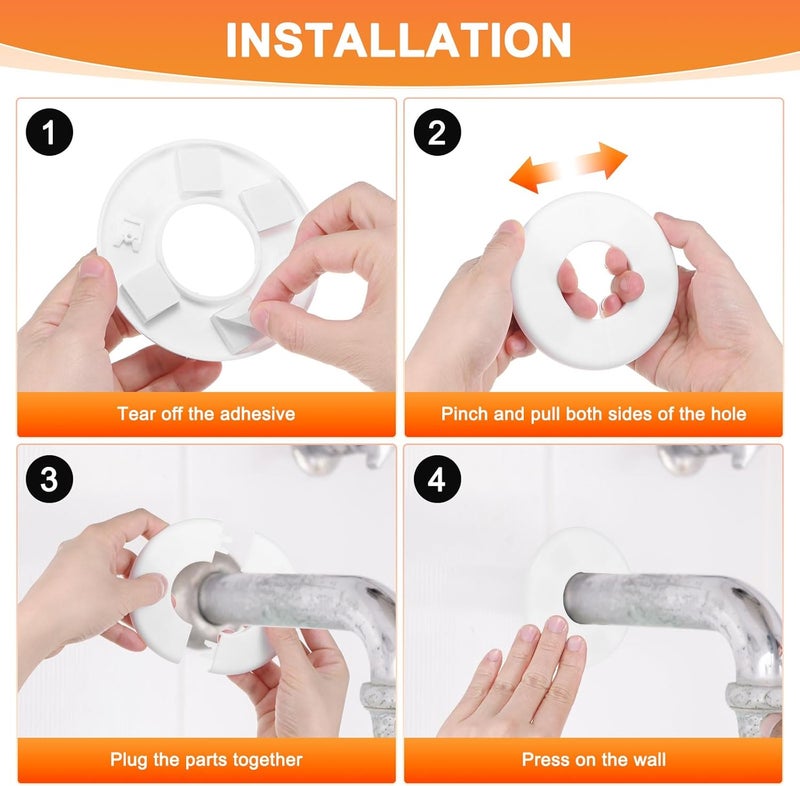 INSTALLATION

1

Tear off the adhesive

2

Pinch and pull both sides of the hole

3

Plug the parts together

4

Press on the wall