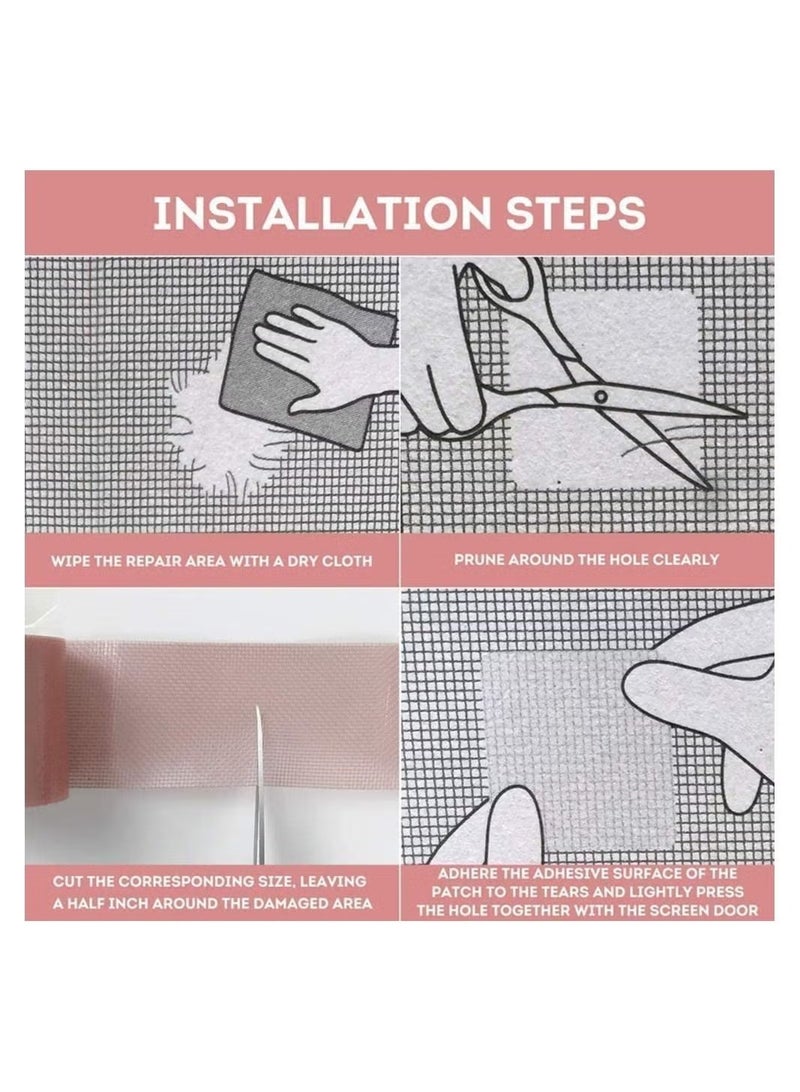 INSTALLATION STEPS

WIPE THE REPAIR AREA WITH A DRY CLOTH

PRUNE AROUND THE HOLE CLEARLY

CUT THE CORRESPONDING SIZE, LEAVING A HALF INCH AROUND THE DAMAGED AREA

ADHERE THE ADHESIVE SURFACE OF THE PATCH TO THE TEARS AND LIGHTLY PRESS THE HOLE TOGETHER WITH THE SCREEN DOOR