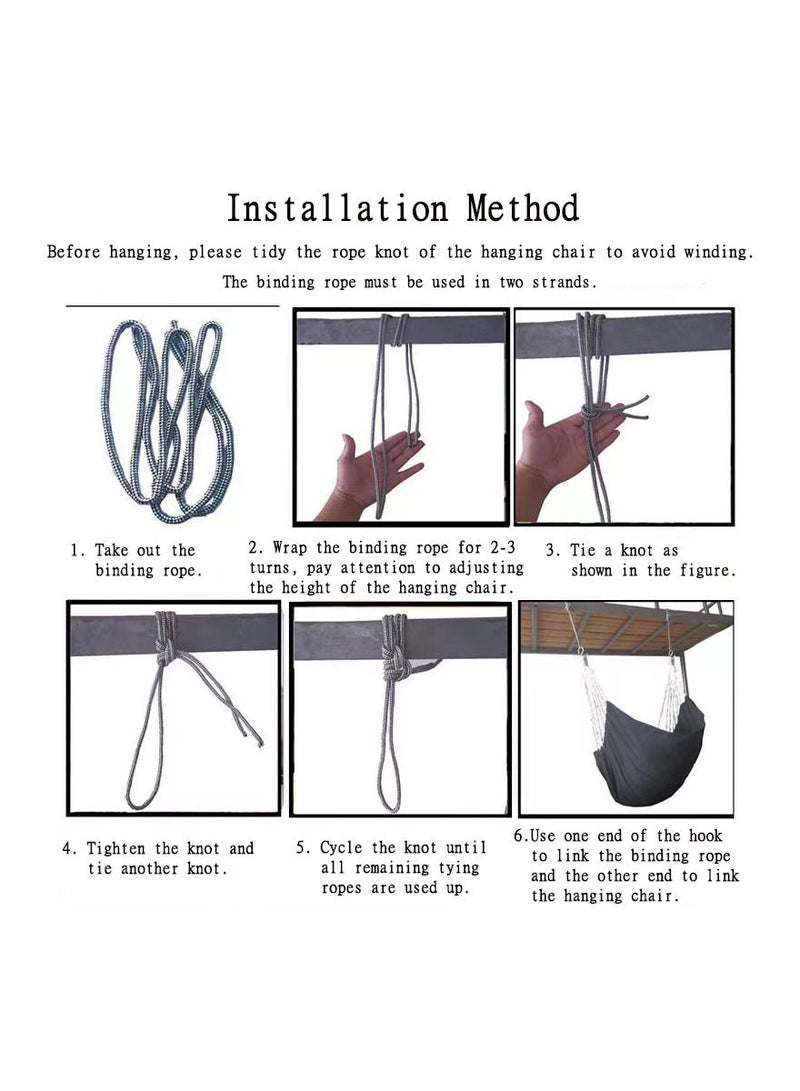 Installation Method

Before hanging, please tidy the rope knot of the hanging chair to avoid winding.

The binding rope must be used in two strands.

1. Take out the binding rope.

2. Wrap the binding rope for 2-3 turns, pay attention to adjusting the height of the hanging chair.

3. Tie a knot as shown in the figure.

4. Tighten the knot and tie another knot.

5. Cycle the knot until all remaining tying ropes are used up.

6.Use one end of the hook to link the binding rope and the other end to link the hanging chair.