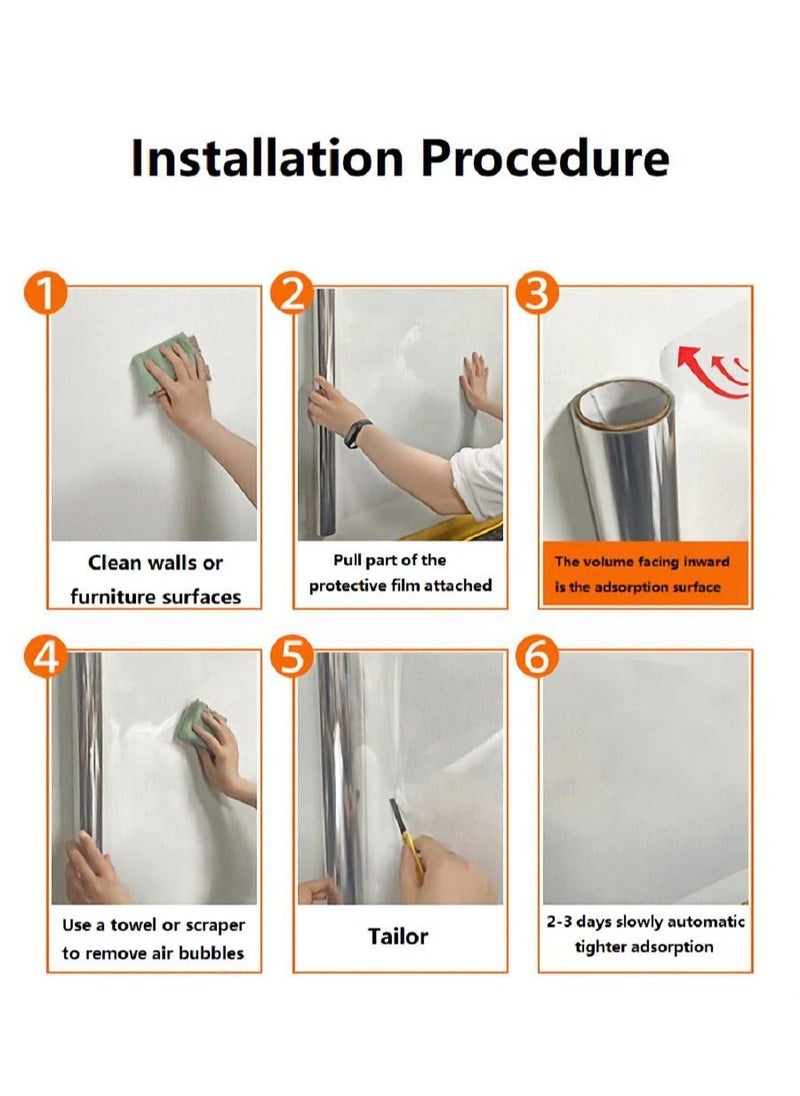 Installation Procedure

1
Clean walls or furniture surfaces

2
Pull part of the protective film attached

3
The volume facing inward is the adsorption surface

4
Use a towel or scraper to remove air bubbles

5
Tailor

6
2-3 days slowly automatic tighter adsorption