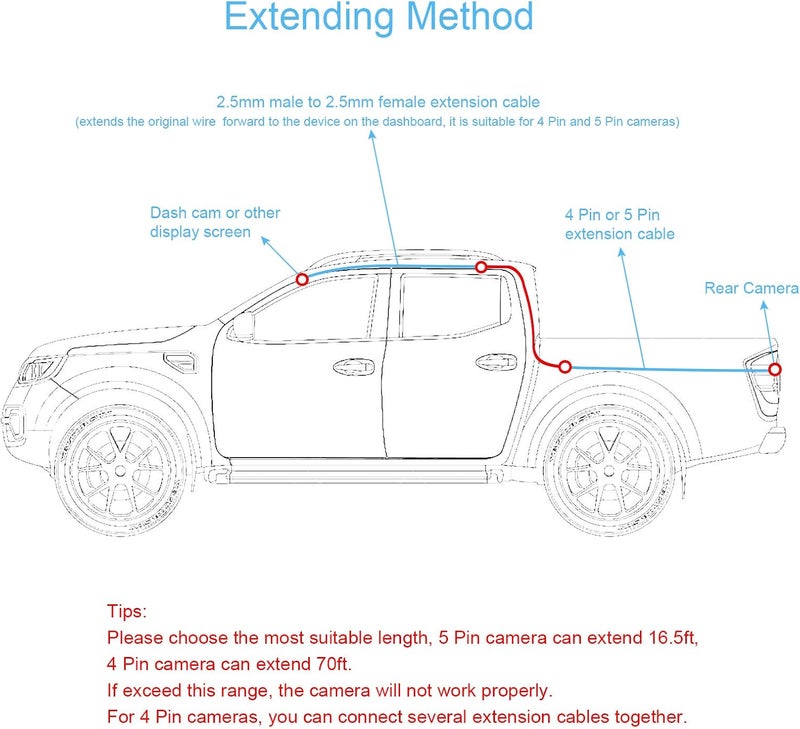 Extending Method

2.5mm male to 2.5mm female extension cable
(extends the original wire forward to the device on the dashboard, it is suitable for 4 Pin and 5 Pin cameras)

Dash cam or other display screen

4 Pin or 5 Pin extension cable

Rear Camera

Tips:
Please choose the most suitable length, 5 Pin camera can extend 16.5ft,
4 Pin camera can extend 70ft.
If exceed this range, the camera will not work properly.
For 4 Pin cameras, you can connect several extension cables together.