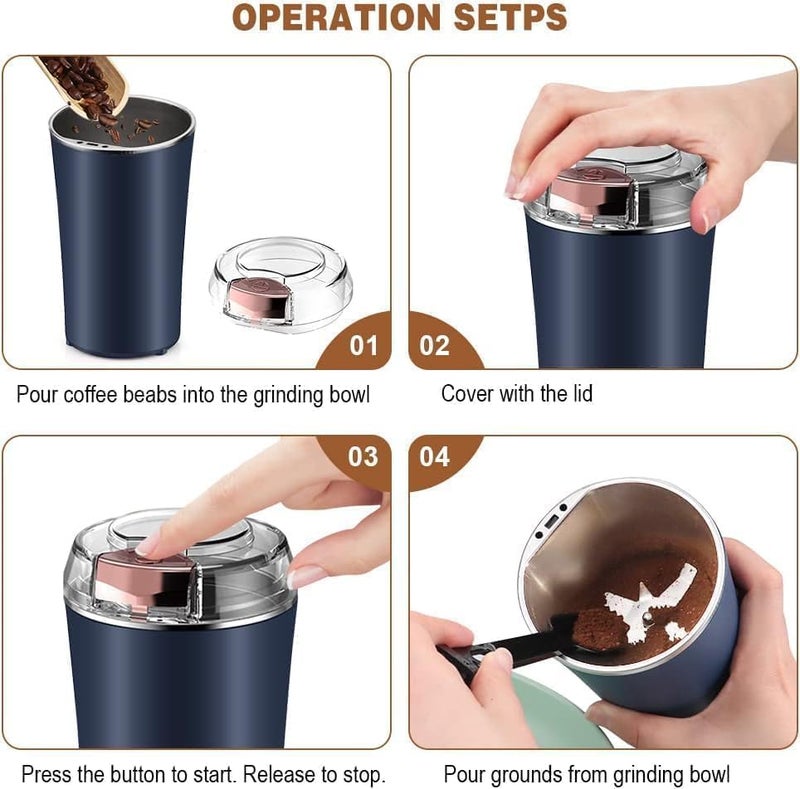 OPERATION SETPS

01

Pour coffee beabs into the grinding bowl

02

Cover with the lid

03

Press the button to start. Release to stop.

04

Pour grounds from grinding bowl