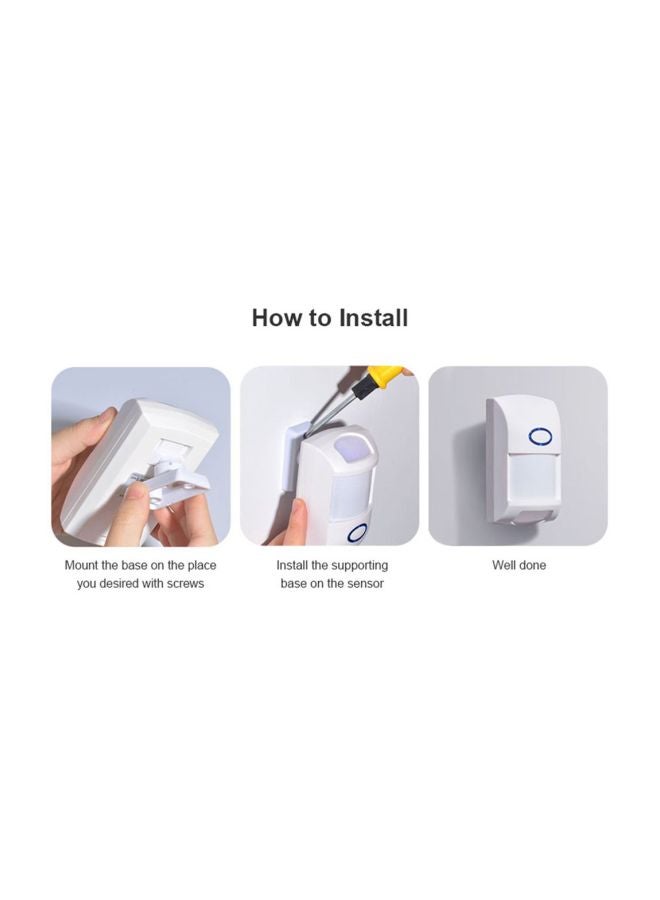 How to Install

Mount the base on the place you desired with screws

Install the supporting base on the sensor

Well done