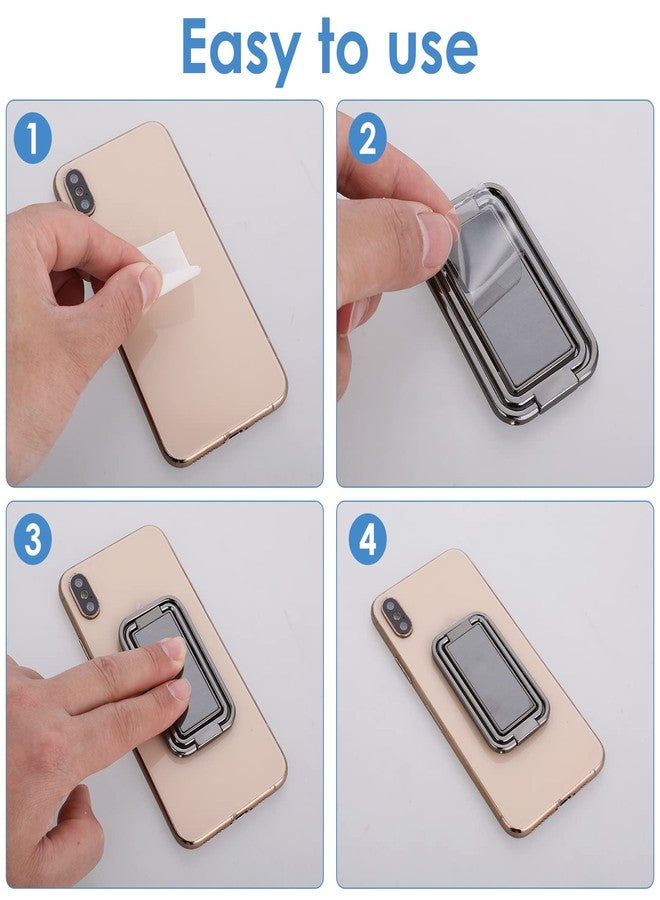 Easy to use

1

2

3

4