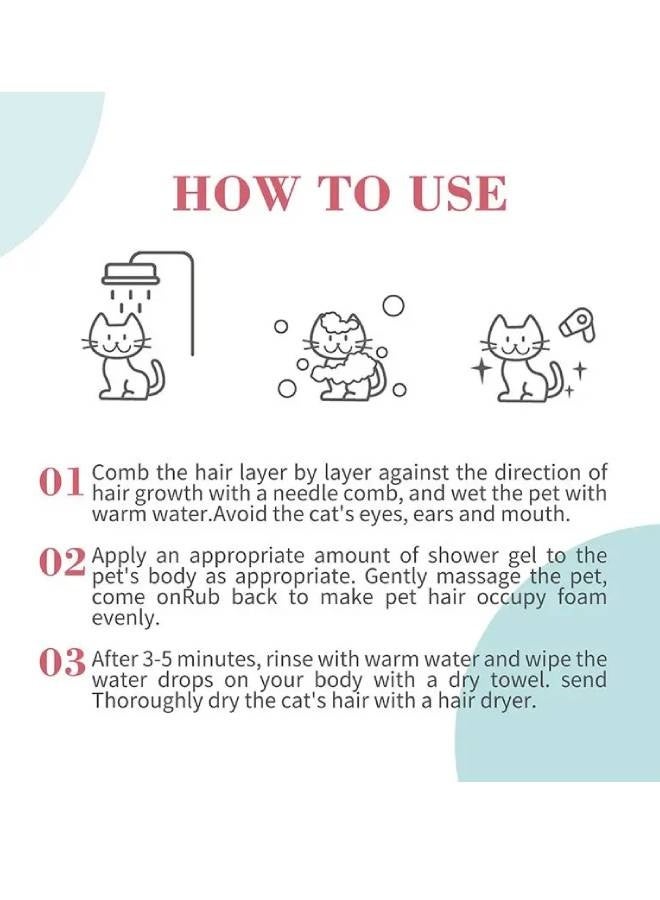 HOW TO USE

01 Comb the hair layer by layer against the direction of hair growth with a needle comb, and wet the pet with warm water.Avoid the cat's eyes, ears and mouth.

02 Apply an appropriate amount of shower gel to the pet's body as appropriate. Gently massage the pet, come onRub back to make pet hair occupy foam evenly.

03 After 3-5 minutes, rinse with warm water and wipe the water drops on your body with a dry towel. send Thoroughly dry the cat's hair with a hair dryer.