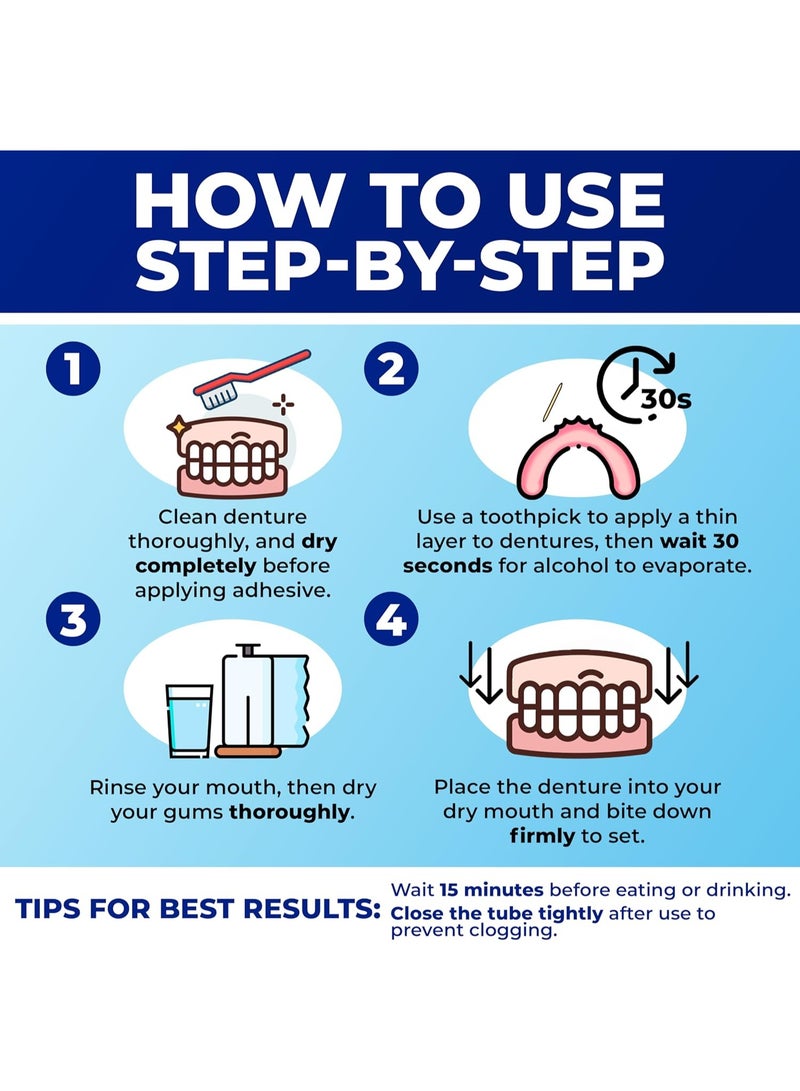 HOW TO USE
STEP-BY-STEP

1

Clean denture thoroughly, and dry completely before applying adhesive.

2

30s

Use a toothpick to apply a thin layer to dentures, then wait 30 seconds for alcohol to evaporate.

3

Rinse your mouth, then dry your gums thoroughly.

4

Place the denture into your dry mouth and bite down firmly to set.

TIPS FOR BEST RESULTS:

Wait 15 minutes before eating or drinking.
Close the tube tightly after use to prevent clogging.