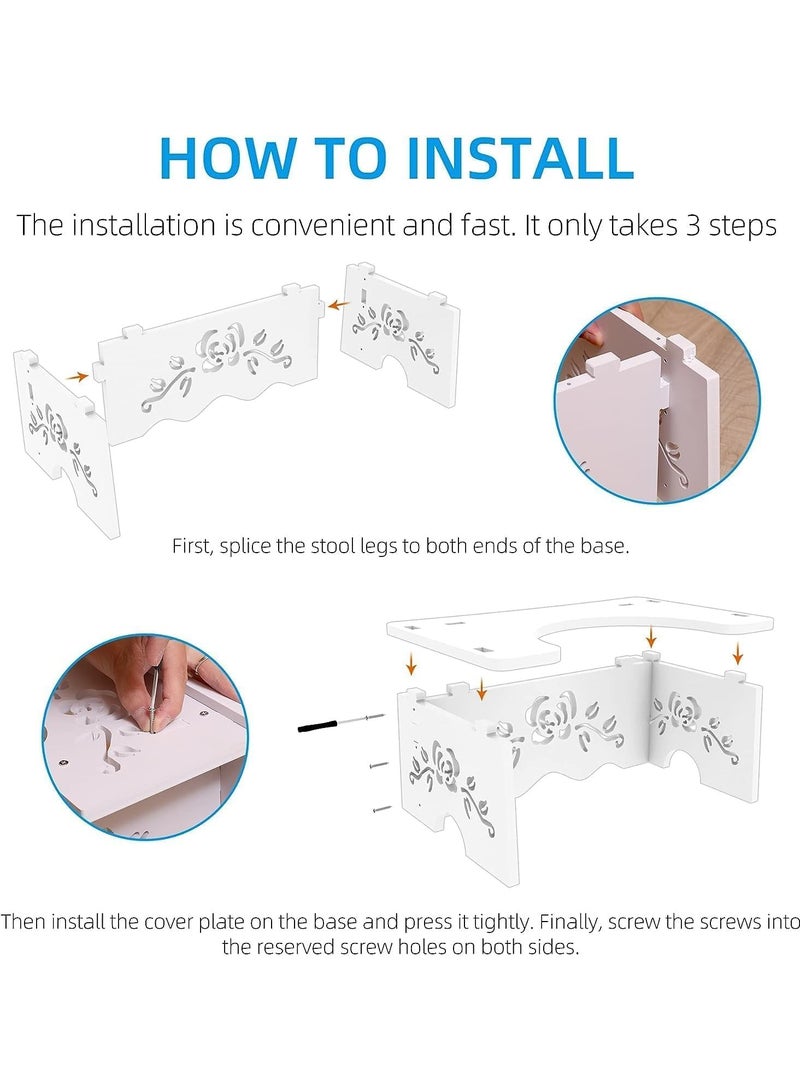 HOW TO INSTALL

The installation is convenient and fast. It only takes 3 steps

First, splice the stool legs to both ends of the base.

Then install the cover plate on the base and press it tightly. Finally, screw the screws into the reserved screw holes on both sides.