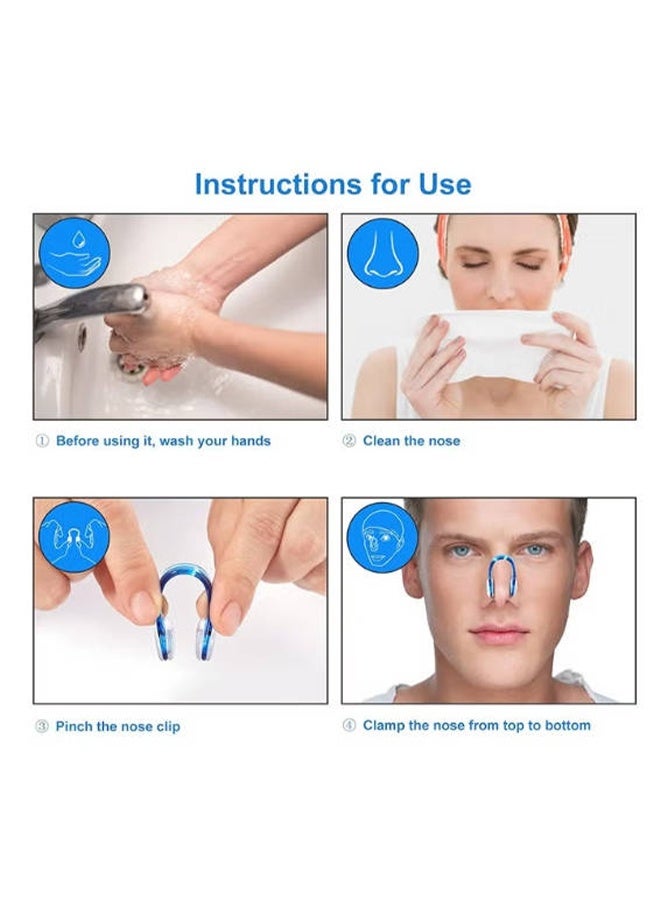 Instructions for Use

① Before using it, wash your hands

② Clean the nose

③ Pinch the nose clip

④ Clamp the nose from top to bottom