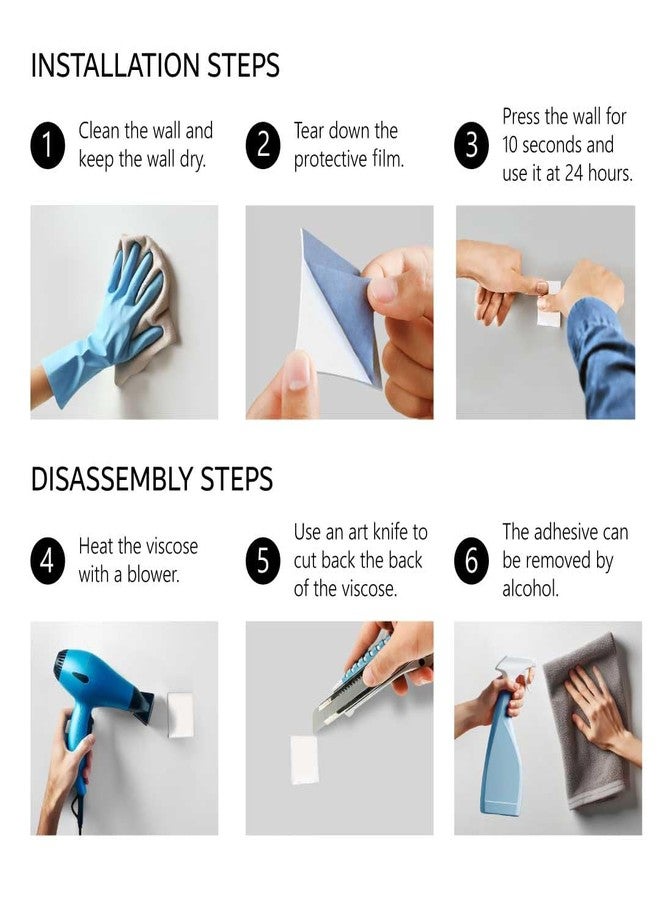 INSTALLATION STEPS

1 Clean the wall and keep the wall dry.

2 Tear down the protective film.

3 Press the wall for 10 seconds and use it at 24 hours.

DISASSEMBLY STEPS

4 Heat the viscose with a blower.

5 Use an art knife to cut back the back of the viscose.

6 The adhesive can be removed by alcohol.