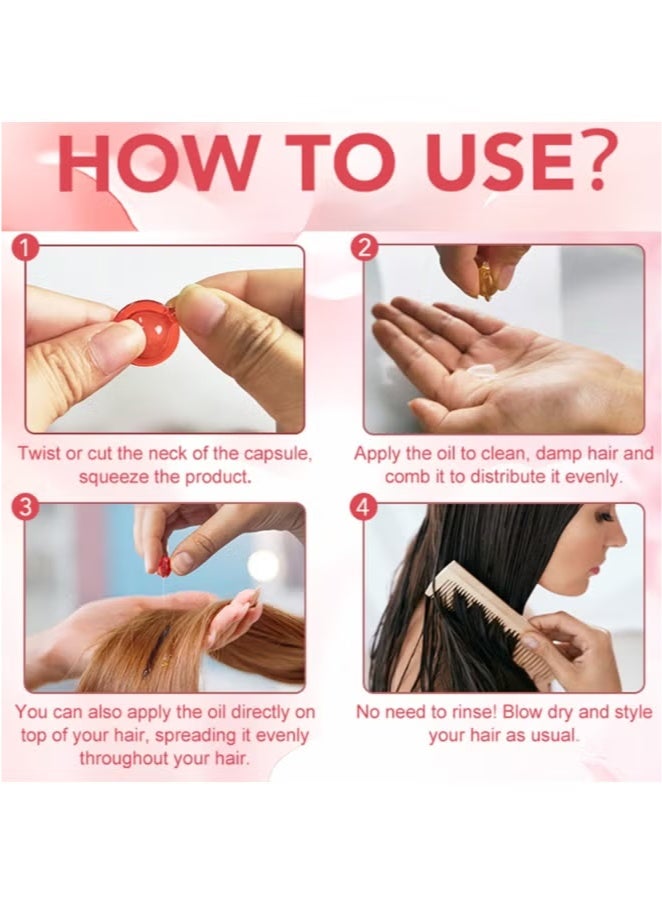 HOW TO USE?

1
Twist or cut the neck of the capsule, squeeze the product.

2
Apply the oil to clean, damp hair and comb it to distribute it evenly.

3
You can also apply the oil directly on top of your hair, spreading it evenly throughout your hair.

4
No need to rinse! Blow dry and style your hair as usual.