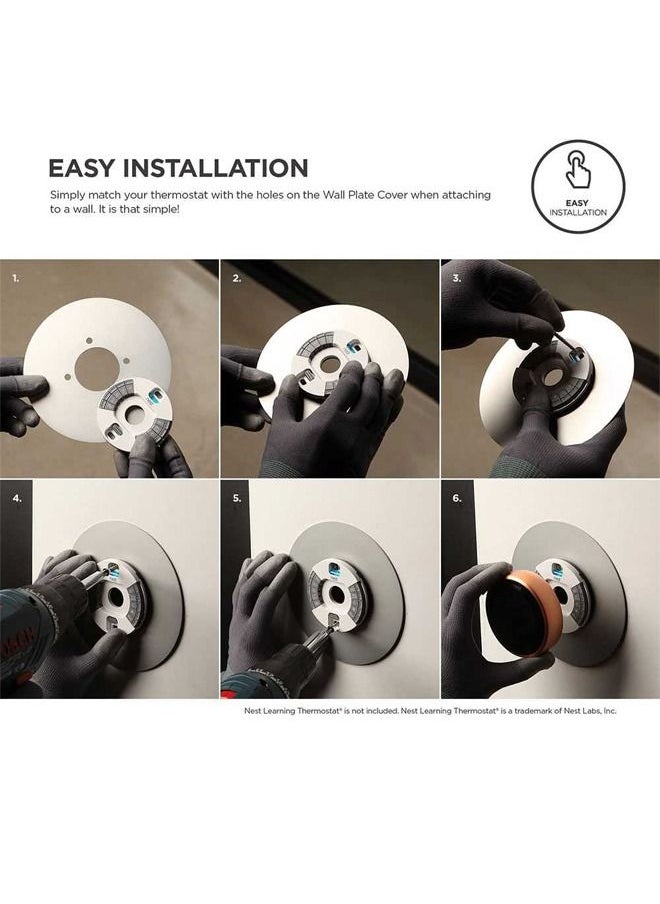 EASY INSTALLATION

Simply match your thermostat with the holes on the Wall Plate Cover when attaching to a wall. It is that simple!

EASY INSTALLATION

1.

2.

3.

4.

5.

6.

Nest Learning Thermostat® is not included. Nest Learning Thermostat® is a trademark of Nest Labs, Inc.