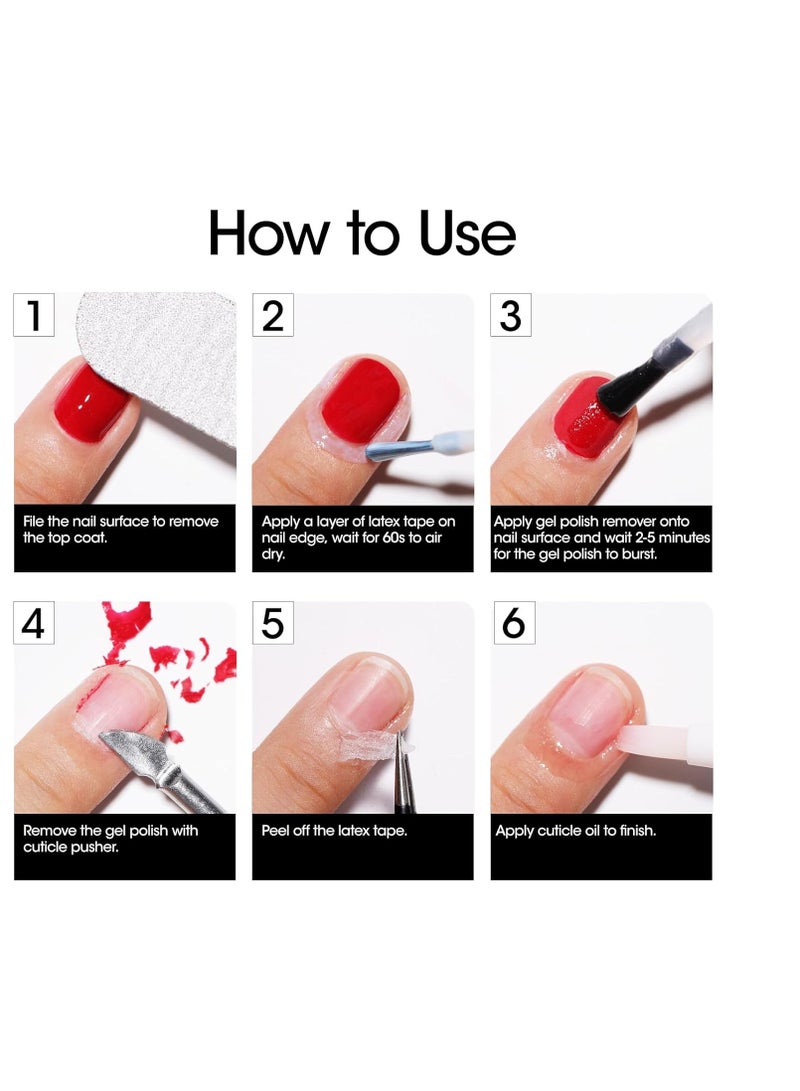 How to Use

1

File the nail surface to remove the top coat.

2

Apply a layer of latex tape on nail edge, wait for 60s to air dry.

3

Apply gel polish remover onto nail surface and wait 2-5 minutes for the gel polish to burst.

4

Remove the gel polish with cuticle pusher.

5

Peel off the latex tape.

6

Apply cuticle oil to finish.