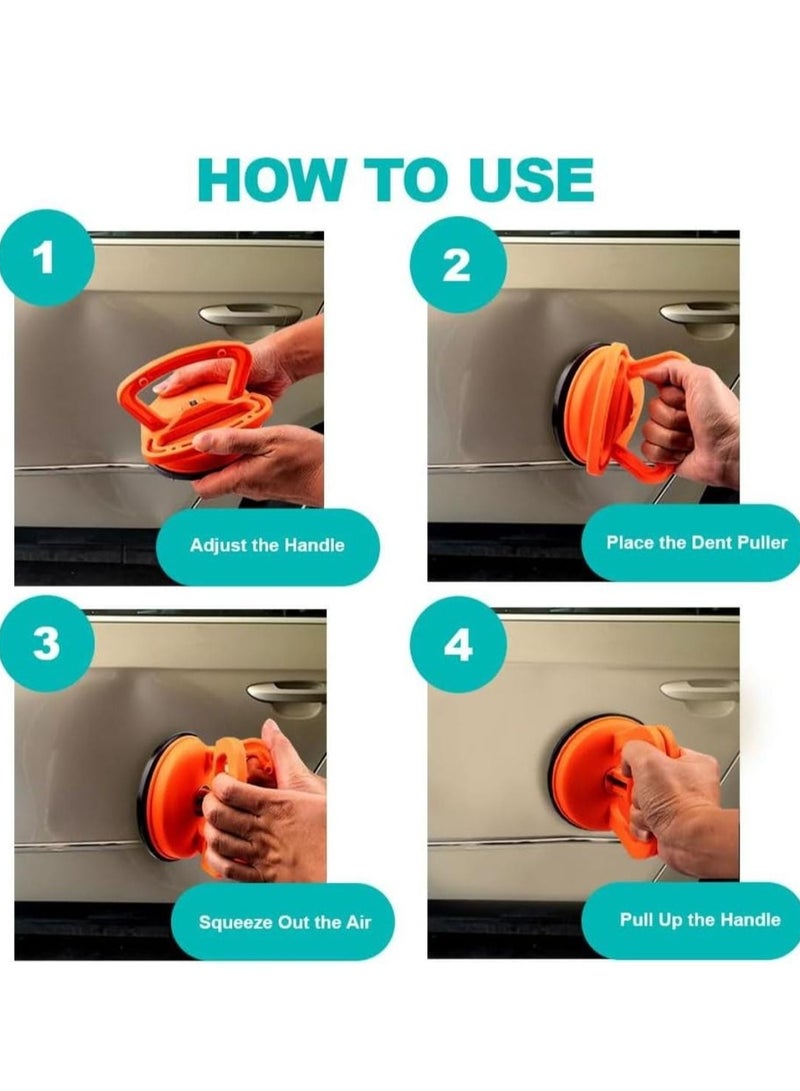 HOW TO USE

1

Adjust the Handle

2

Place the Dent Puller

3

Squeeze Out the Air

4

Pull Up the Handle